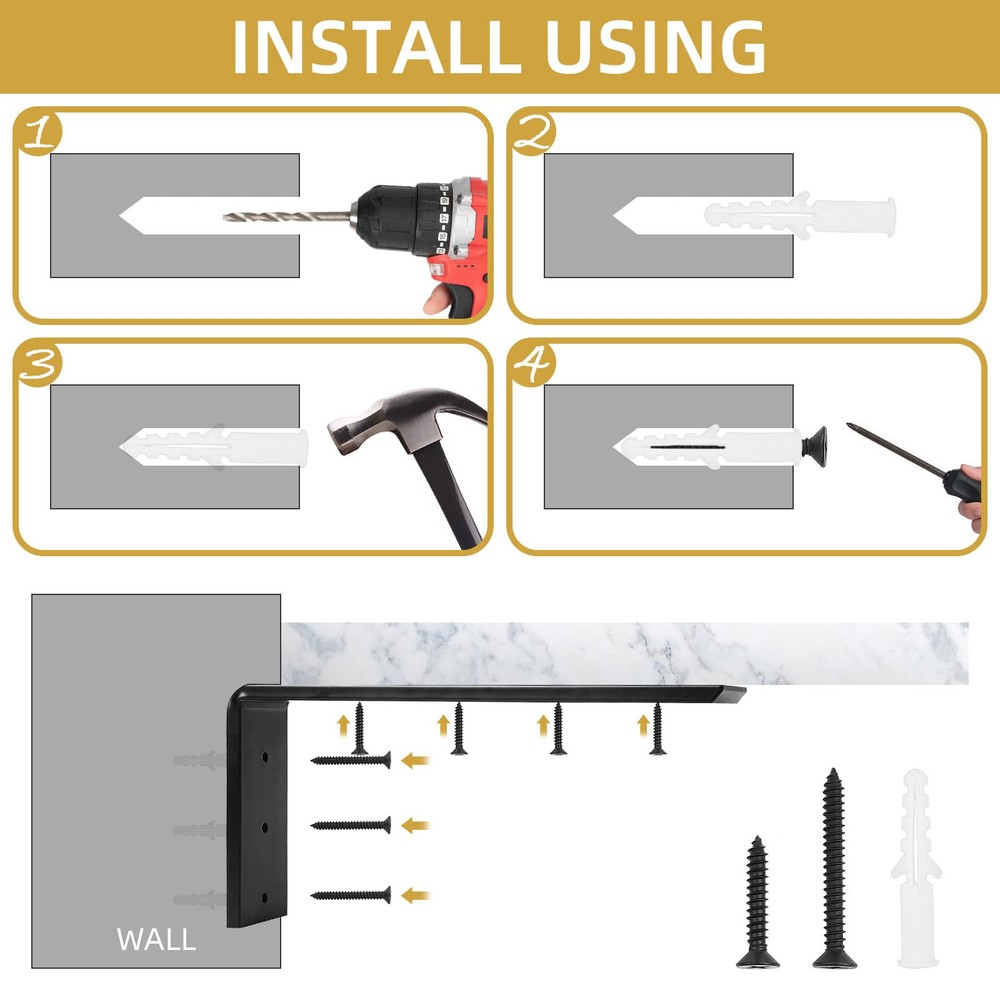 INSTALL USING

1

2

3

4

WALL