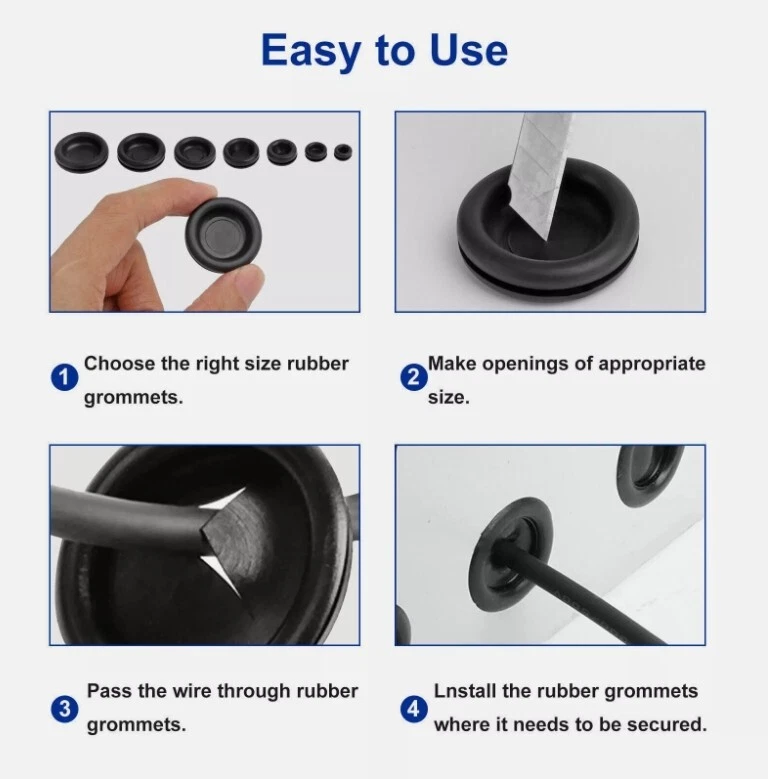 Easy to Use

1 Choose the right size rubber grommets.

2 Make openings of appropriate size.

3 Pass the wire through rubber grommets.

4 Lnstall the rubber grommets where it needs to be secured.