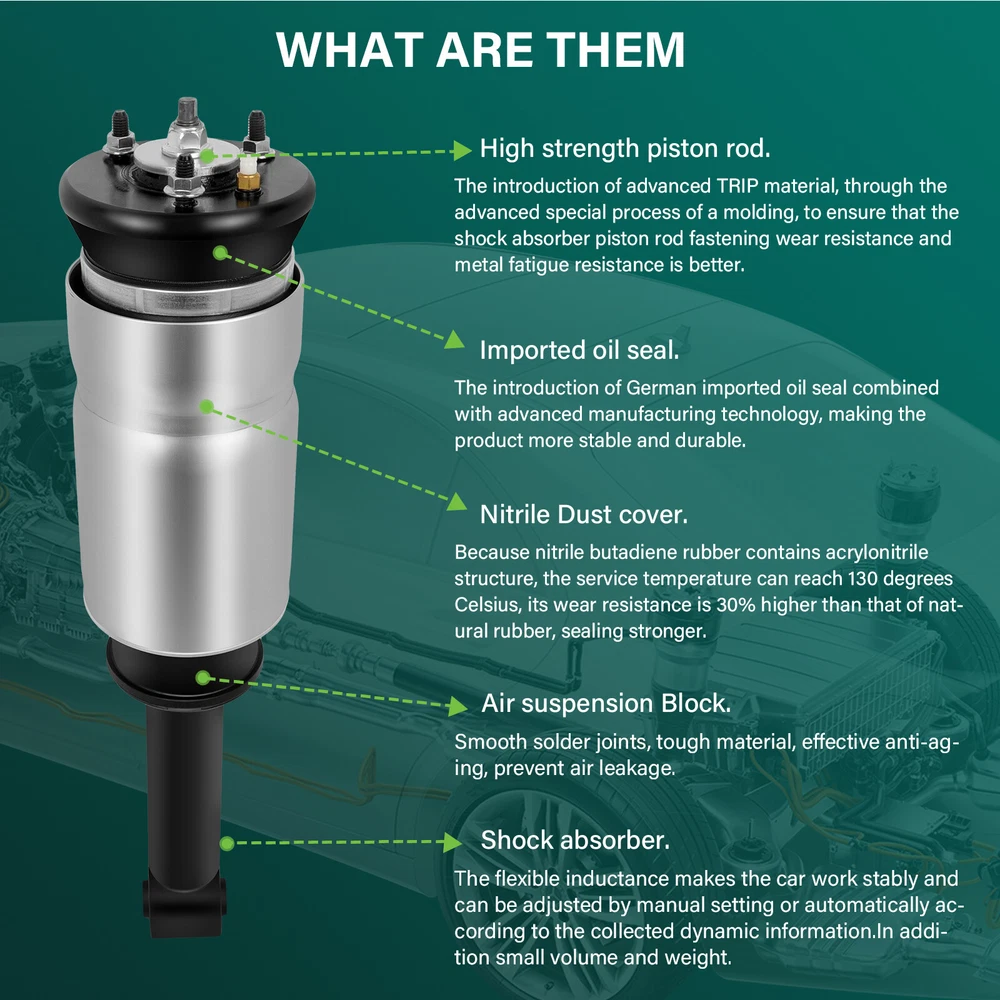 WHAT ARE THEM

High strength piston rod.

The introduction of advanced TRIP material, through the advanced special process of a molding, to ensure that the shock absorber piston rod fastening wear resistance and metal fatigue resistance is better.

Imported oil seal.

The introduction of German imported oil seal combined with advanced manufacturing technology, making the product more stable and durable.

Nitrile Dust cover.

Because nitrile butadiene rubber contains acrylonitrile structure, the service temperature can reach 130 degrees Celsius, its wear resistance is 30% higher than that of natural rubber, sealing stronger.

Air suspension Block.

Smooth solder joints, tough material, effective anti-aging, prevent air leakage.

Shock absorber.

The flexible inductance makes the car work stably and can be adjusted by manual setting or automatically according to the collected dynamic information.In addition small volume and weight.