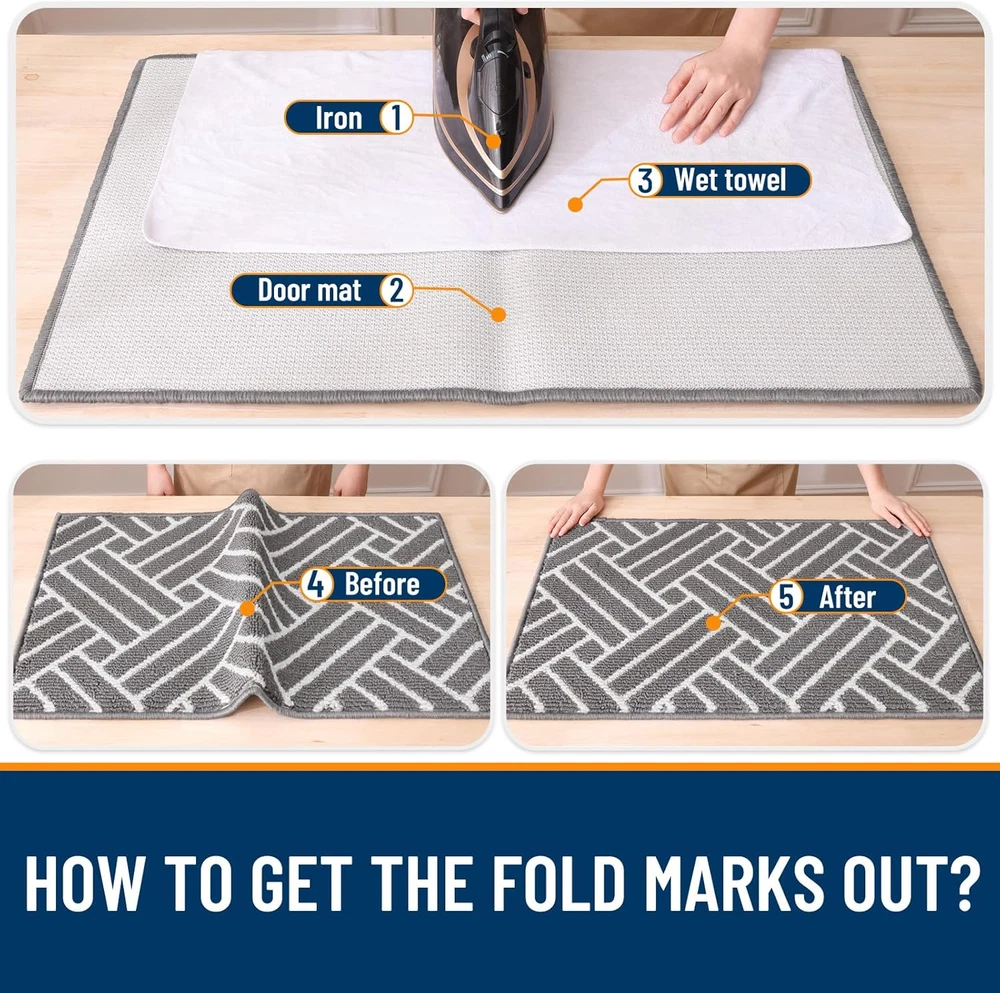 Iron 1

3 Wet towel

Door mat 2

4 Before

5 After

HOW TO GET THE FOLD MARKS OUT?