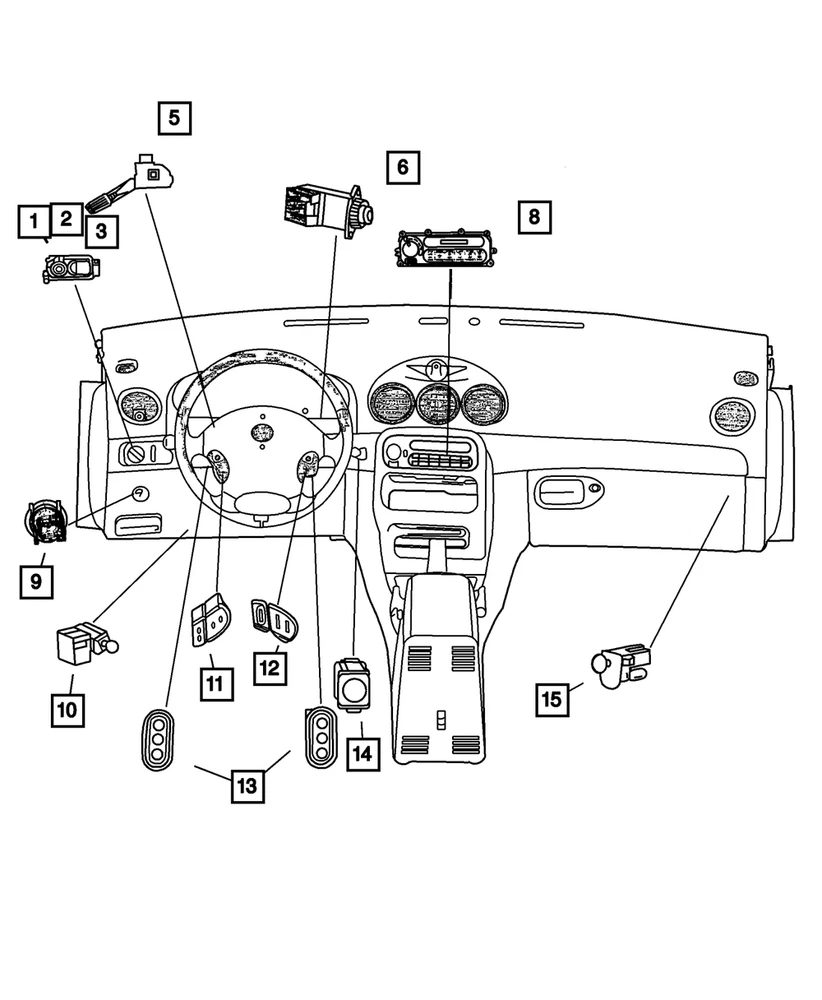 5
6
1
2
3
8
9
10
11
12
13
14
15