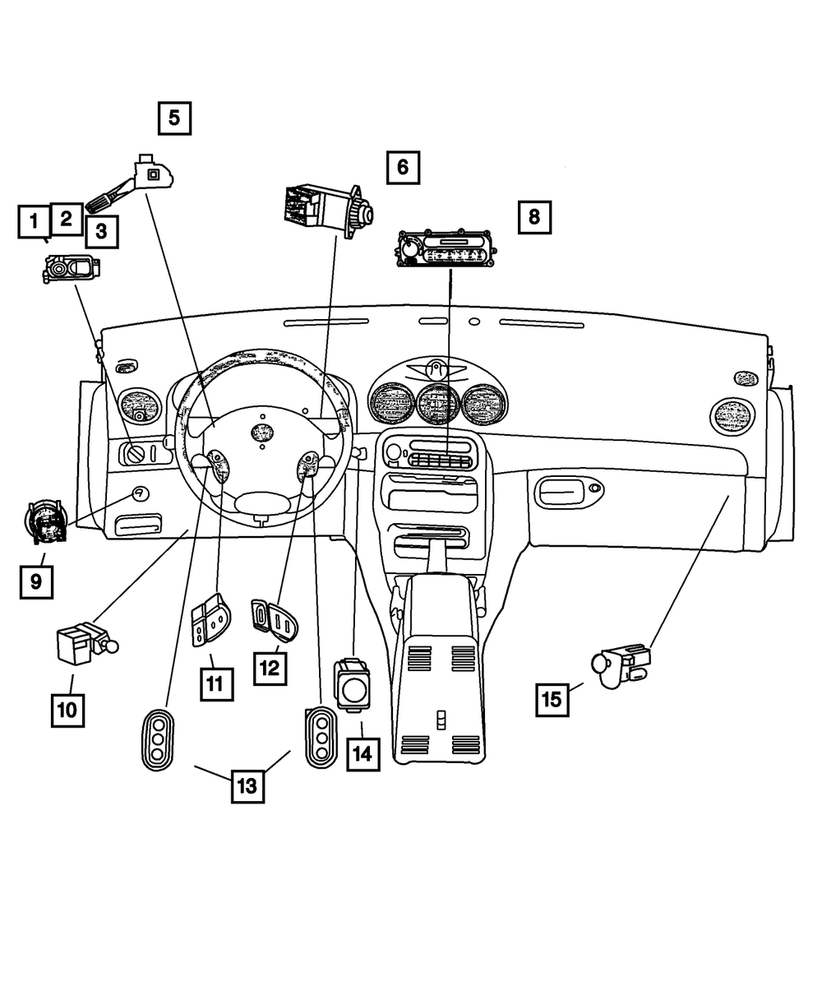 5
6
1 2
3
8
9
10
11
12
13
14
15