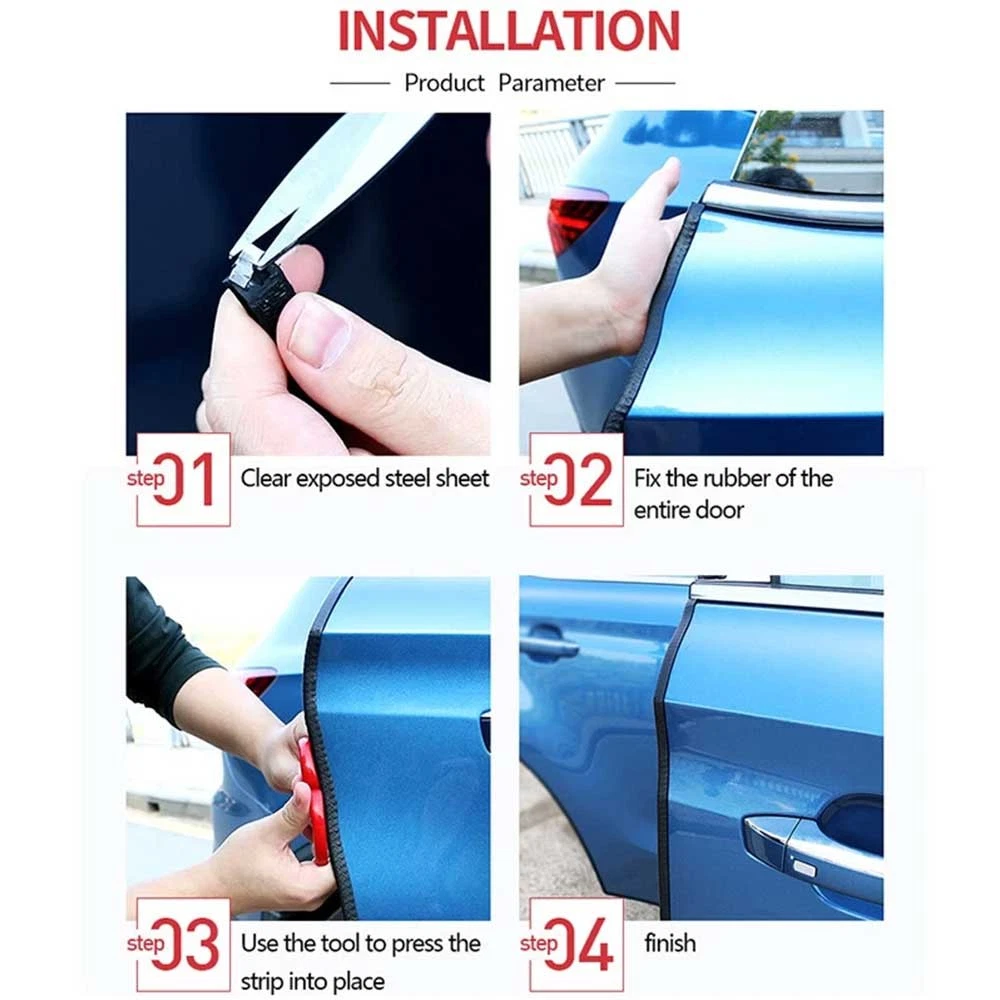 INSTALLATION

Product Parameter

step 01 Clear exposed steel sheet

step 02 Fix the rubber of the entire door

step 03 Use the tool to press the strip into place

step 04 finish