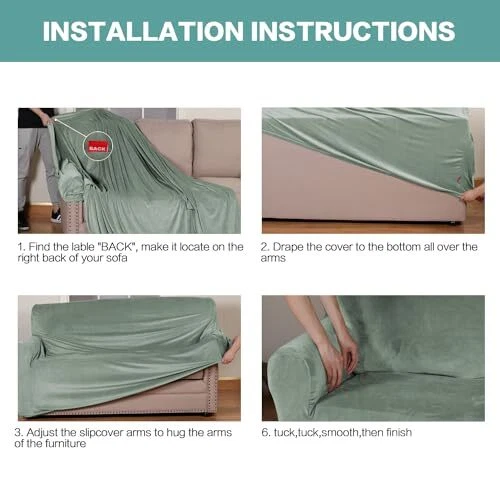 INSTALLATION INSTRUCTIONS

BACK

1. Find the lable "BACK", make it locate on the right back of your sofa

2. Drape the cover to the bottom all over the arms

3. Adjust the slipcover arms to hug the arms of the furniture

6. tuck,tuck,smooth,then finish