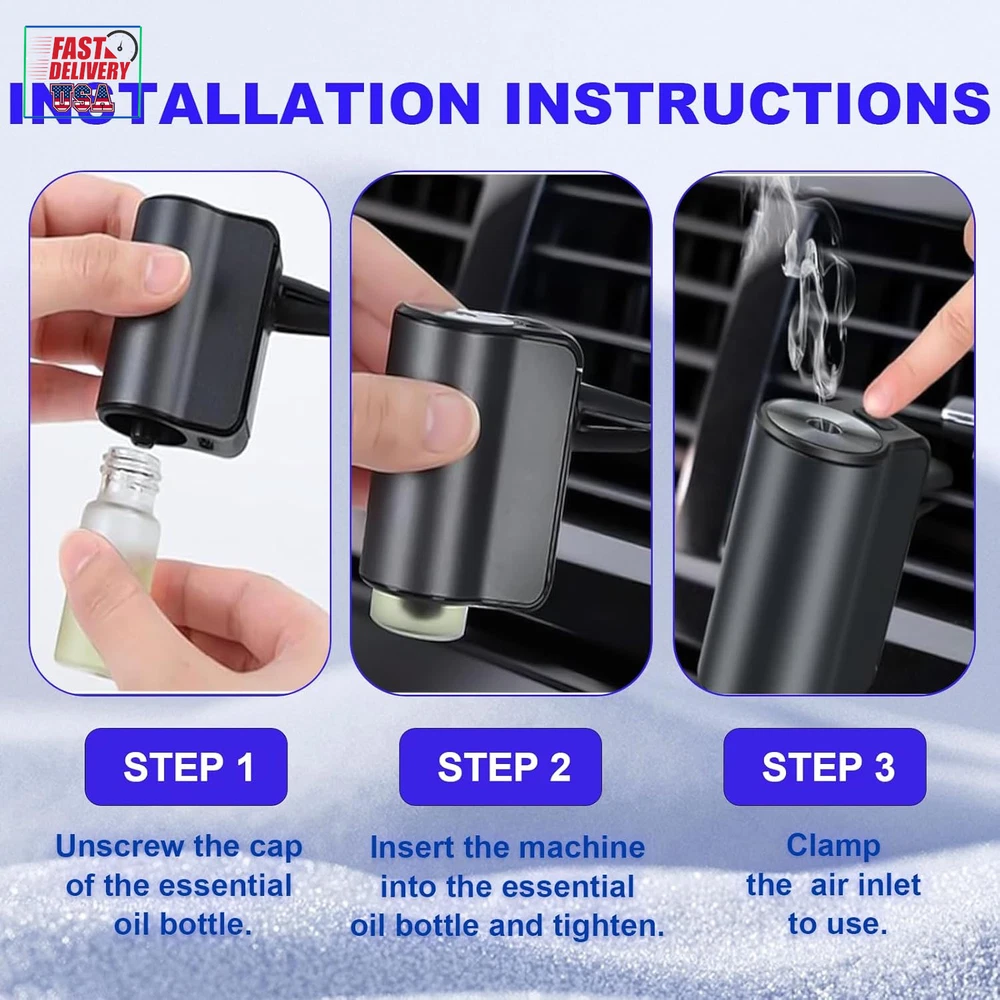 FAST DELIVERY USA

INSTALLATION INSTRUCTIONS

STEP 1

Unscrew the cap of the essential oil bottle.

STEP 2

Insert the machine into the essential oil bottle and tighten.

STEP 3

Clamp the air inlet to use.