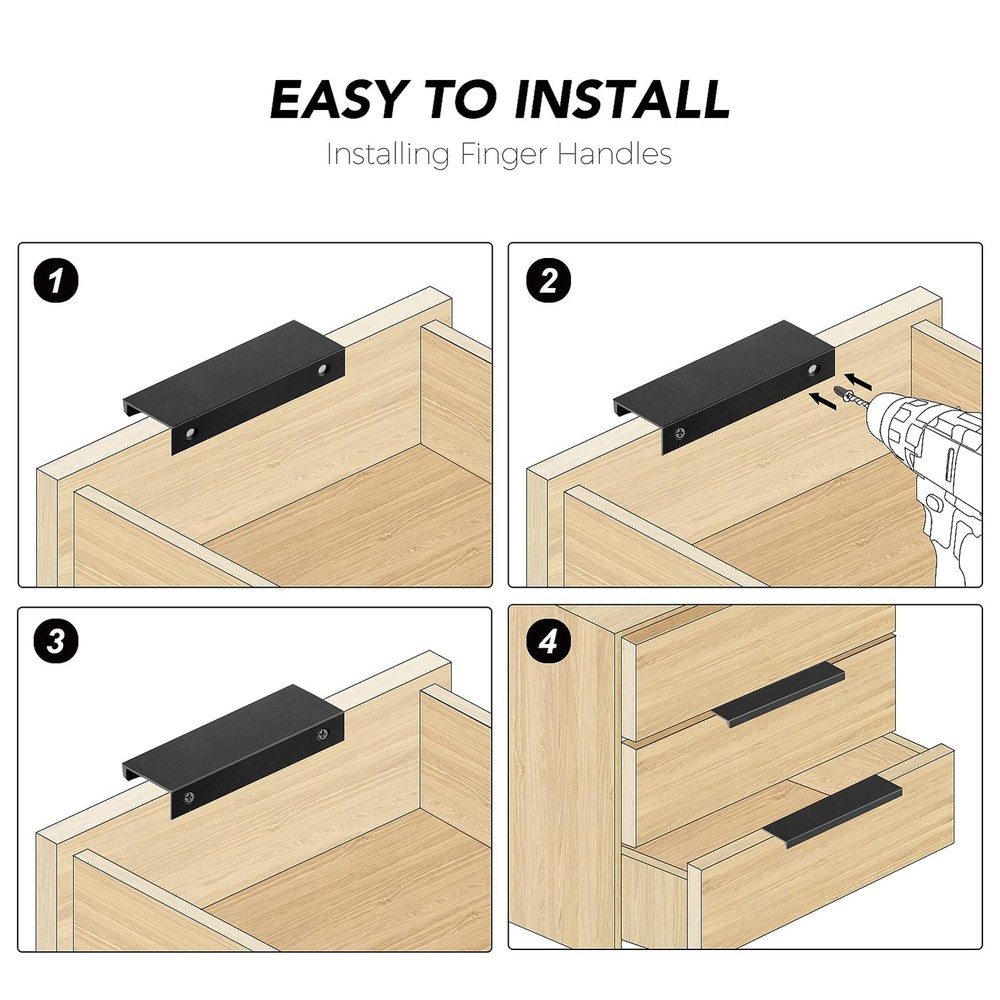 EASY TO INSTALL

Installing Finger Handles

1

2

3

4