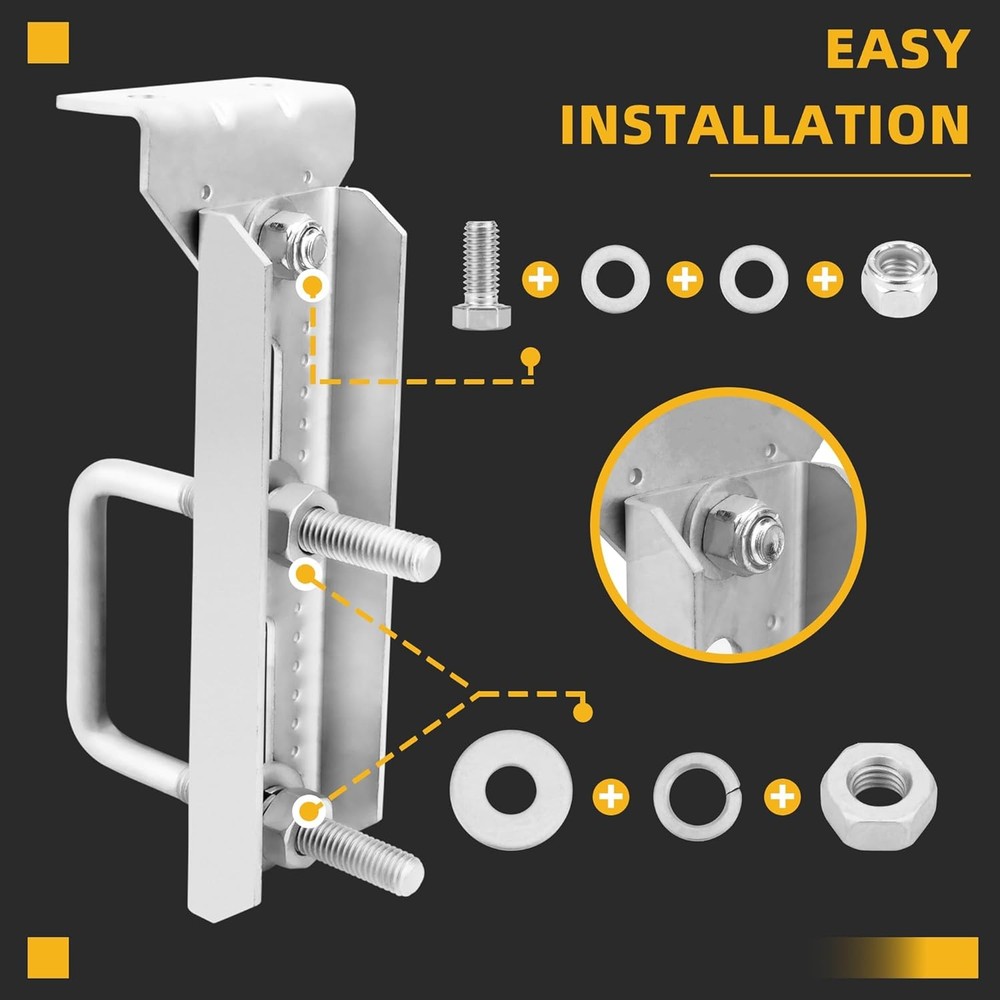 EASY INSTALLATION

+ + +

+ +