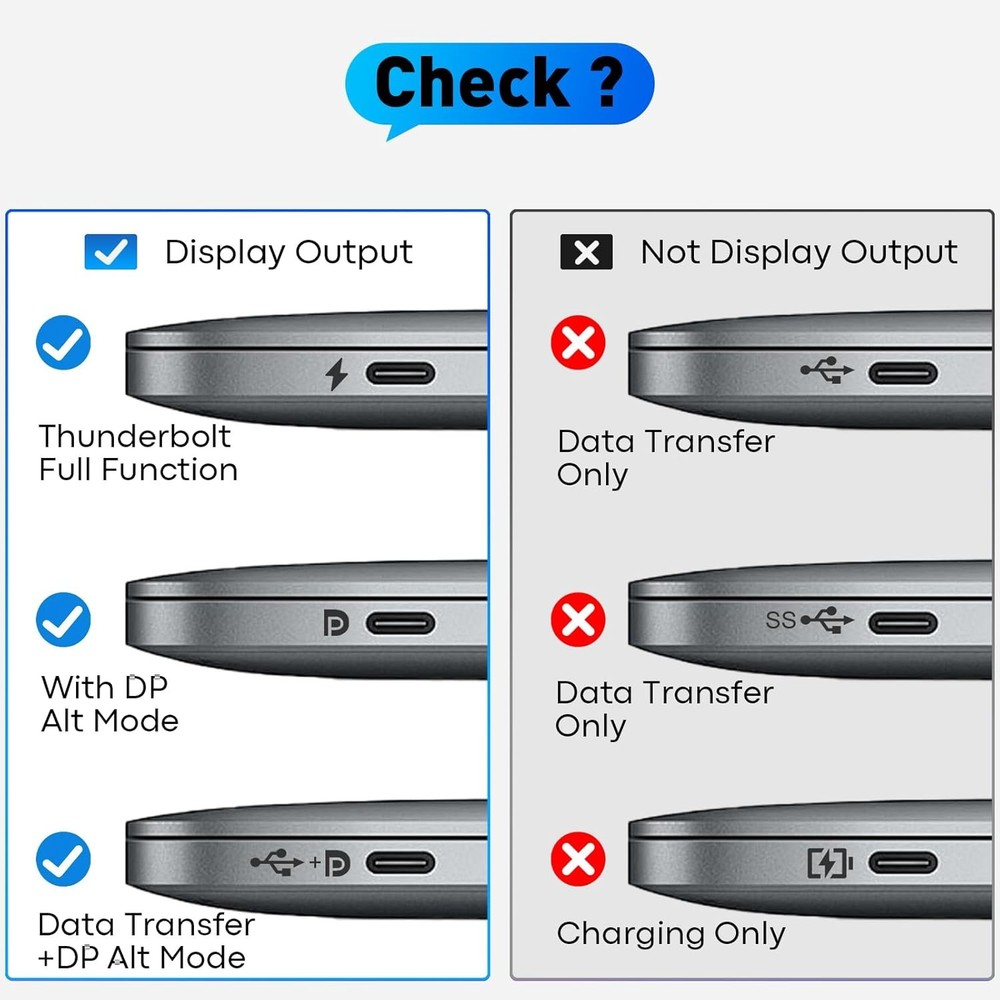 Check ?

Display Output

Thunderbolt Full Function

With DP Alt Mode

Data Transfer +DP Alt Mode

Not Display Output

Data Transfer Only

SS

Data Transfer Only

Charging Only