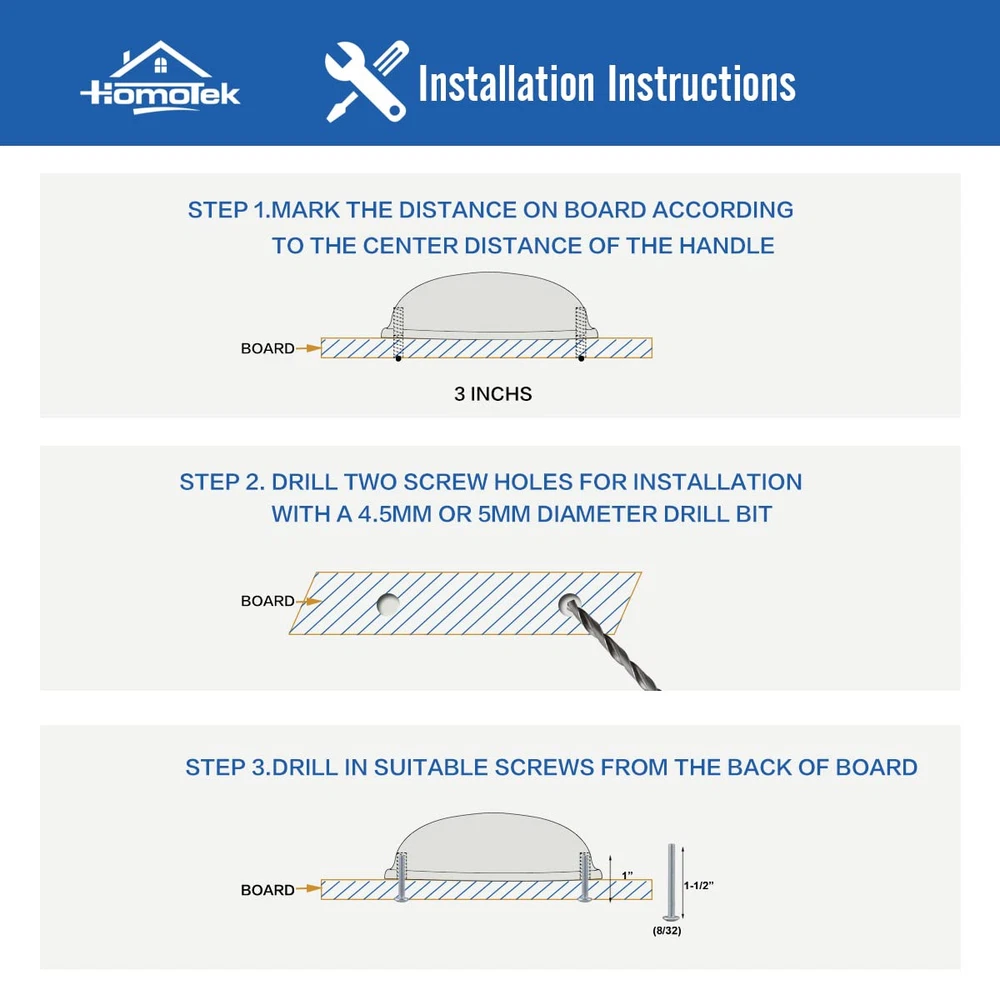 HomoTek

Installation Instructions

STEP 1.MARK THE DISTANCE ON BOARD ACCORDING TO THE CENTER DISTANCE OF THE HANDLE

BOARD

3 INCHS

STEP 2. DRILL TWO SCREW HOLES FOR INSTALLATION WITH A 4.5MM OR 5MM DIAMETER DRILL BIT

BOARD

STEP 3.DRILL IN SUITABLE SCREWS FROM THE BACK OF BOARD

BOARD

1"

1-1/2"

(8/32)