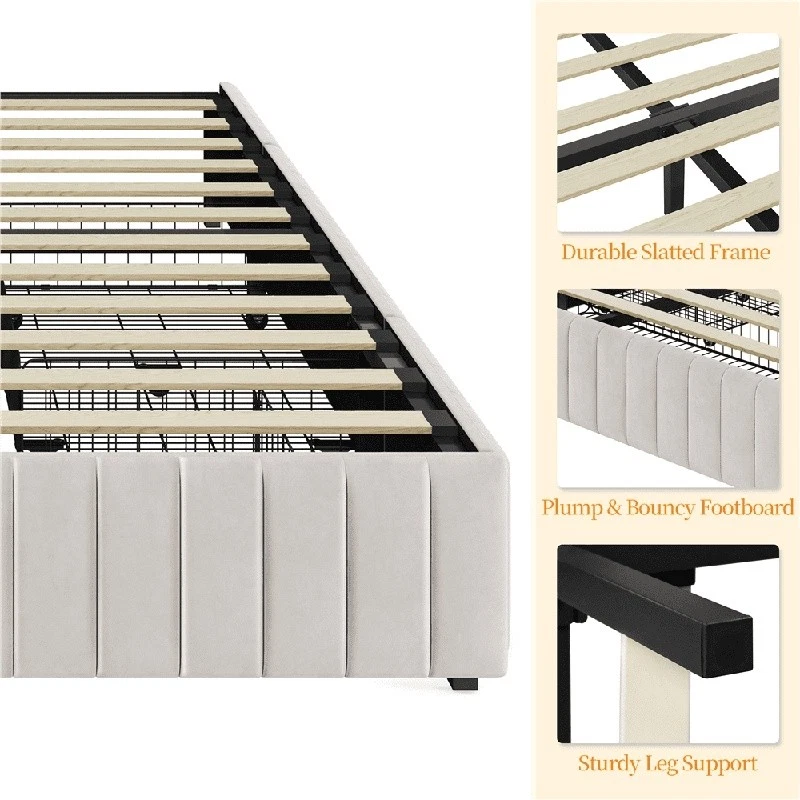 Durable Slatted Frame

Plump & Bouncy Footboard

Sturdy Leg Support