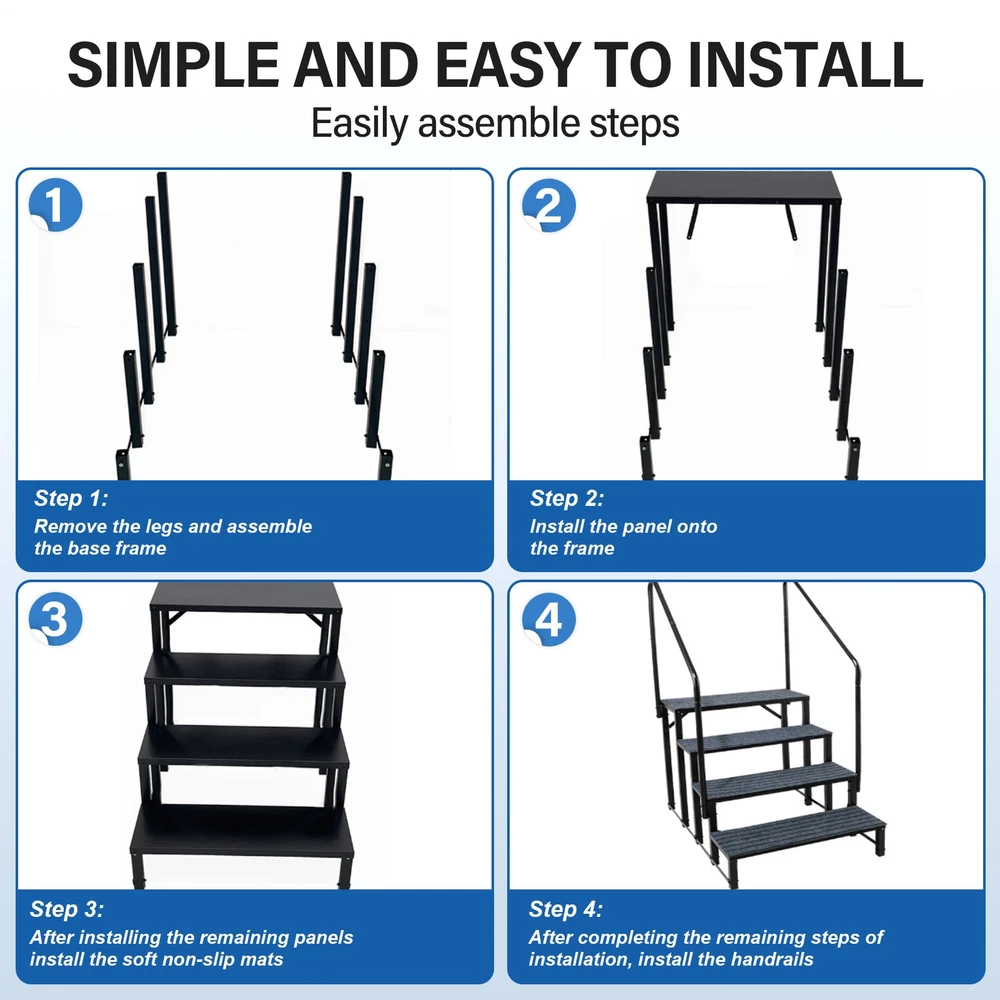 SIMPLE AND EASY TO INSTALL

Easily assemble steps

1

Step 1:
Remove the legs and assemble the base frame

2

Step 2:
Install the panel onto the frame

3

Step 3:
After installing the remaining panels install the soft non-slip mats

4

Step 4:
After completing the remaining steps of installation, install the handrails