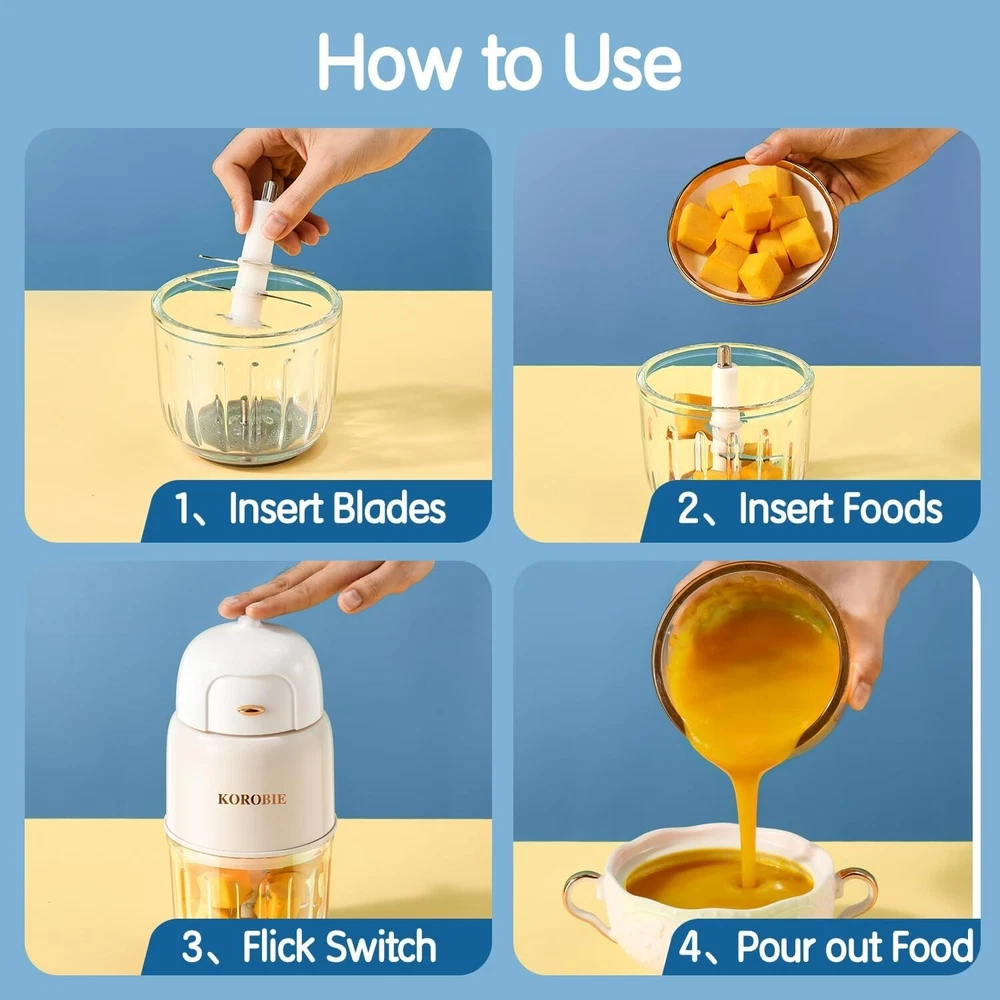 How to Use

1、Insert Blades

2、Insert Foods

KOROBIE

3、Flick Switch

4、Pour out Food