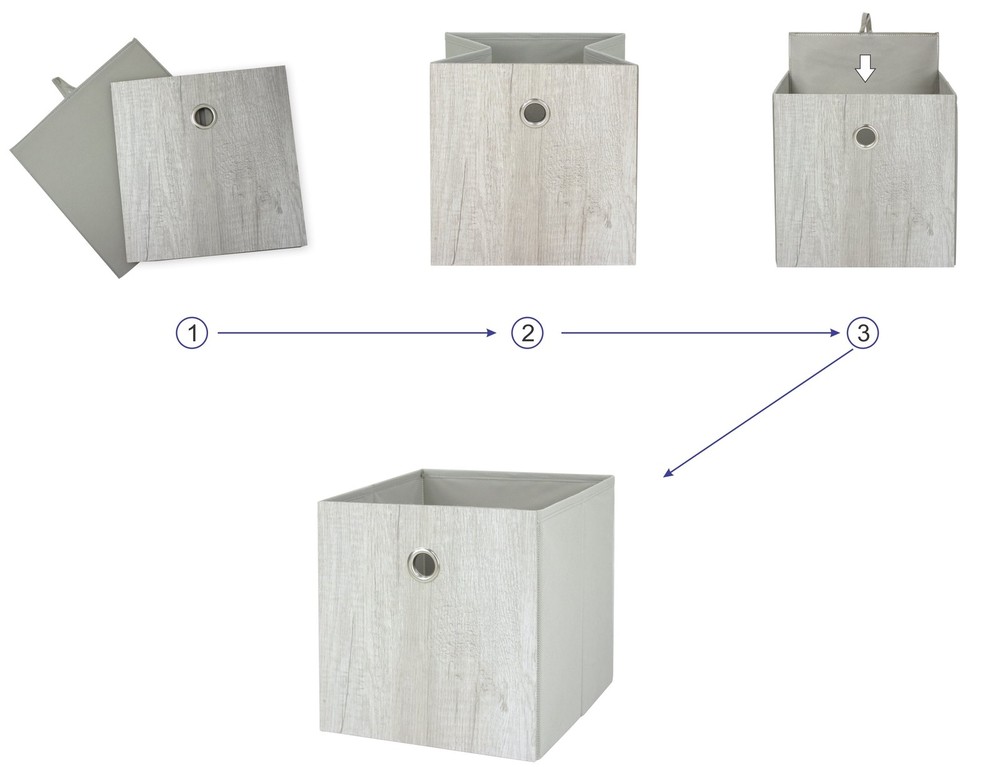 1
2
3