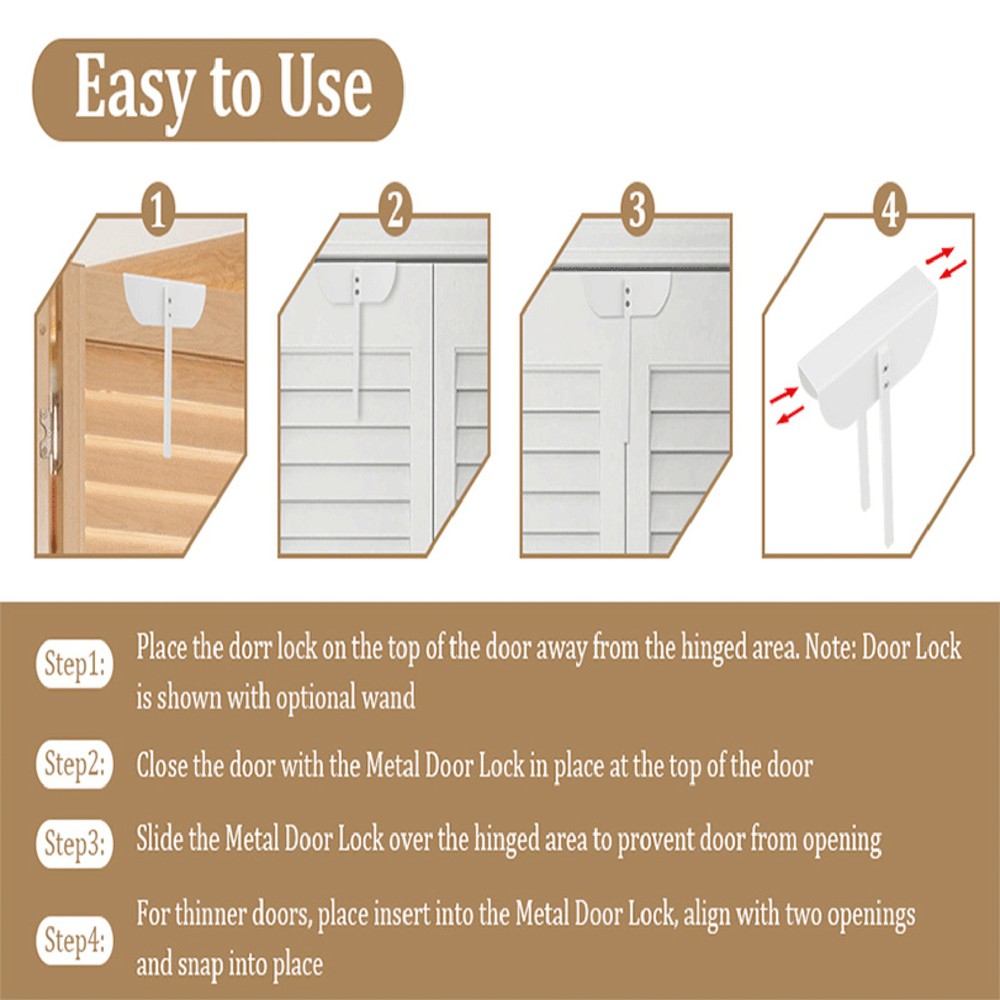 Easy to Use

1

2

3

4

Step1: Place the dorr lock on the top of the door away from the hinged area. Note: Door Lock is shown with optional wand

Step2: Close the door with the Metal Door Lock in place at the top of the door

Step3: Slide the Metal Door Lock over the hinged area to provent door from opening

Step4: For thinner doors, place insert into the Metal Door Lock, align with two openings and snap into place