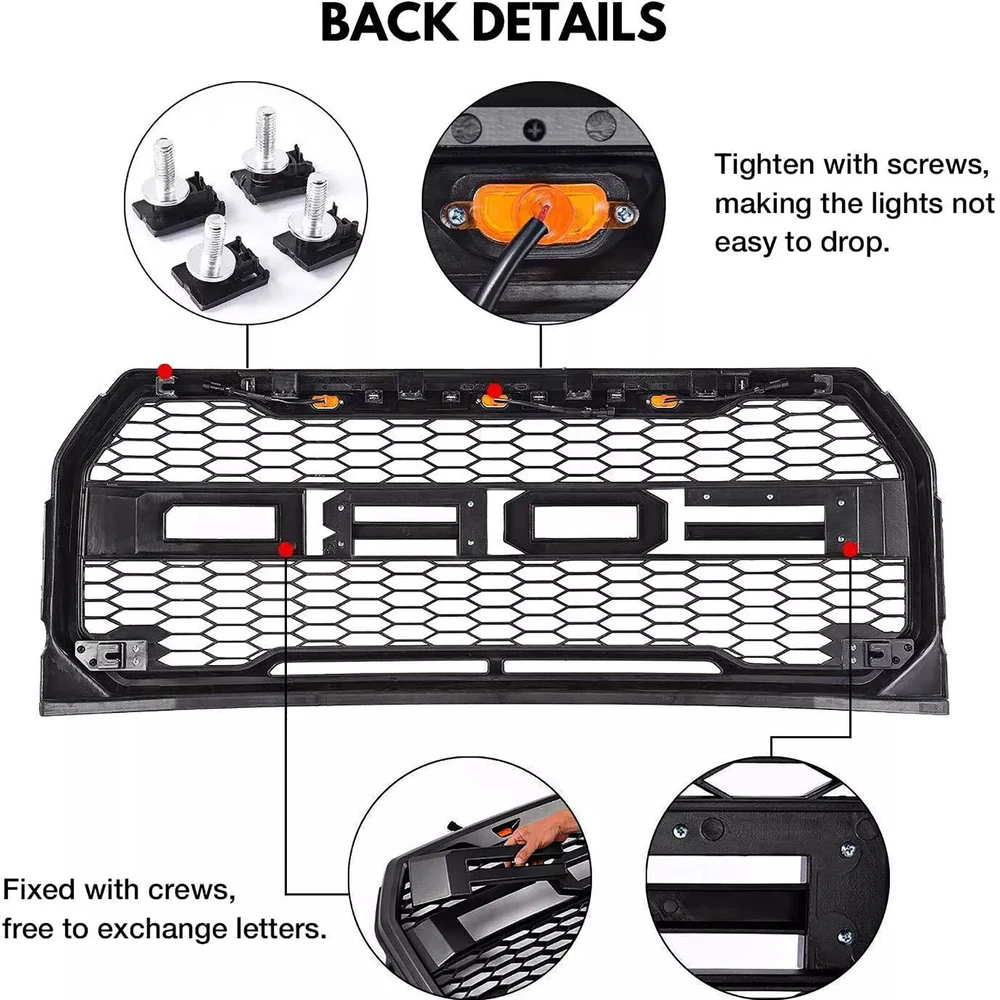 BACK DETAILS

Tighten with screws, making the lights not easy to drop.

Fixed with crews, free to exchange letters.