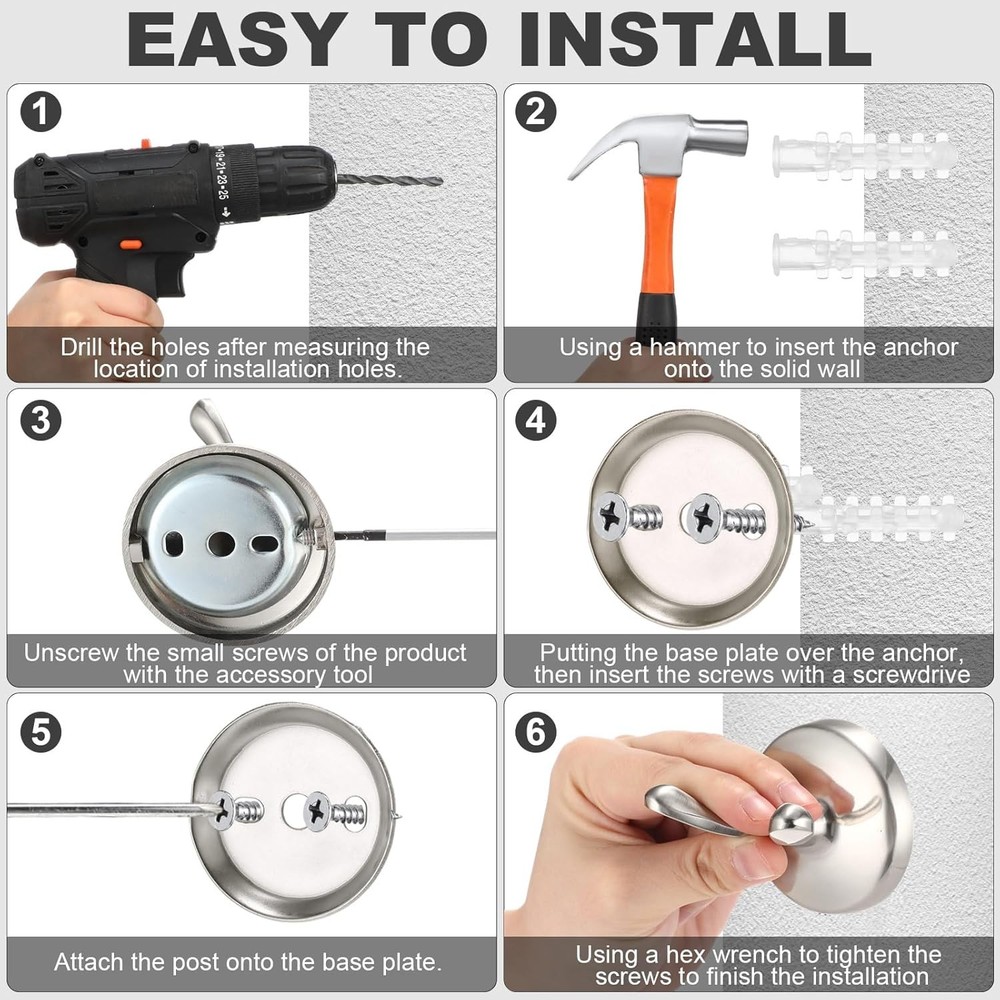 EASY TO INSTALL

1
Drill the holes after measuring the location of installation holes.

2
Using a hammer to insert the anchor onto the solid wall

3
Unscrew the small screws of the product with the accessory tool

4
Putting the base plate over the anchor, then insert the screws with a screwdrive

5
Attach the post onto the base plate.

6
Using a hex wrench to tighten the screws to finish the installation