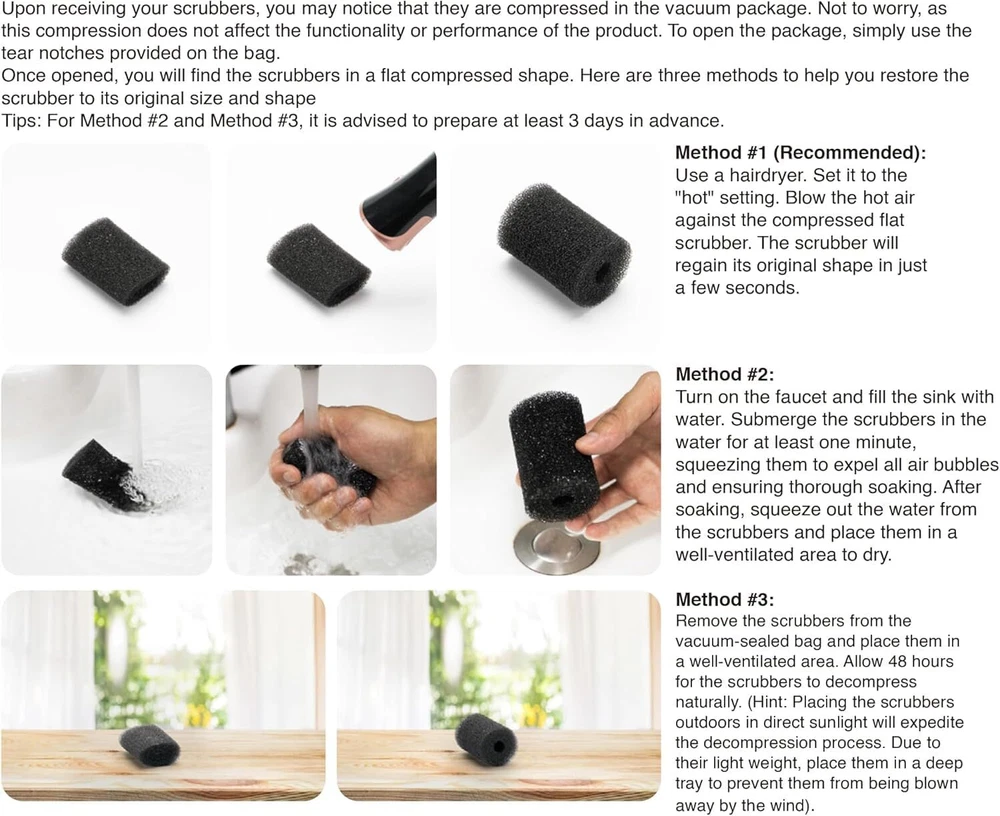 Upon receiving your scrubbers, you may notice that they are compressed in the vacuum package. Not to worry, as this compression does not affect the functionality or performance of the product. To open the package, simply use the tear notches provided on the bag.
Once opened, you will find the scrubbers in a flat compressed shape. Here are three methods to help you restore the scrubber to its original size and shape
Tips: For Method #2 and Method #3, it is advised to prepare at least 3 days in advance.

Method #1 (Recommended):
Use a hairdryer. Set it to the "hot" setting. Blow the hot air against the compressed flat scrubber. The scrubber will regain its original shape in just a few seconds.

Method #2:
Turn on the faucet and fill the sink with water. Submerge the scrubbers in the water for at least one minute, squeezing them to expel all air bubbles and ensuring thorough soaking. After soaking, squeeze out the water from the scrubbers and place them in a well-ventilated area to dry.

Method #3:
Remove the scrubbers from the vacuum-sealed bag and place them in a well-ventilated area. Allow 48 hours for the scrubbers to decompress naturally. (Hint: Placing the scrubbers outdoors in direct sunlight will expedite the decompression process. Due to their light weight, place them in a deep tray to prevent them from being blown away by the wind).