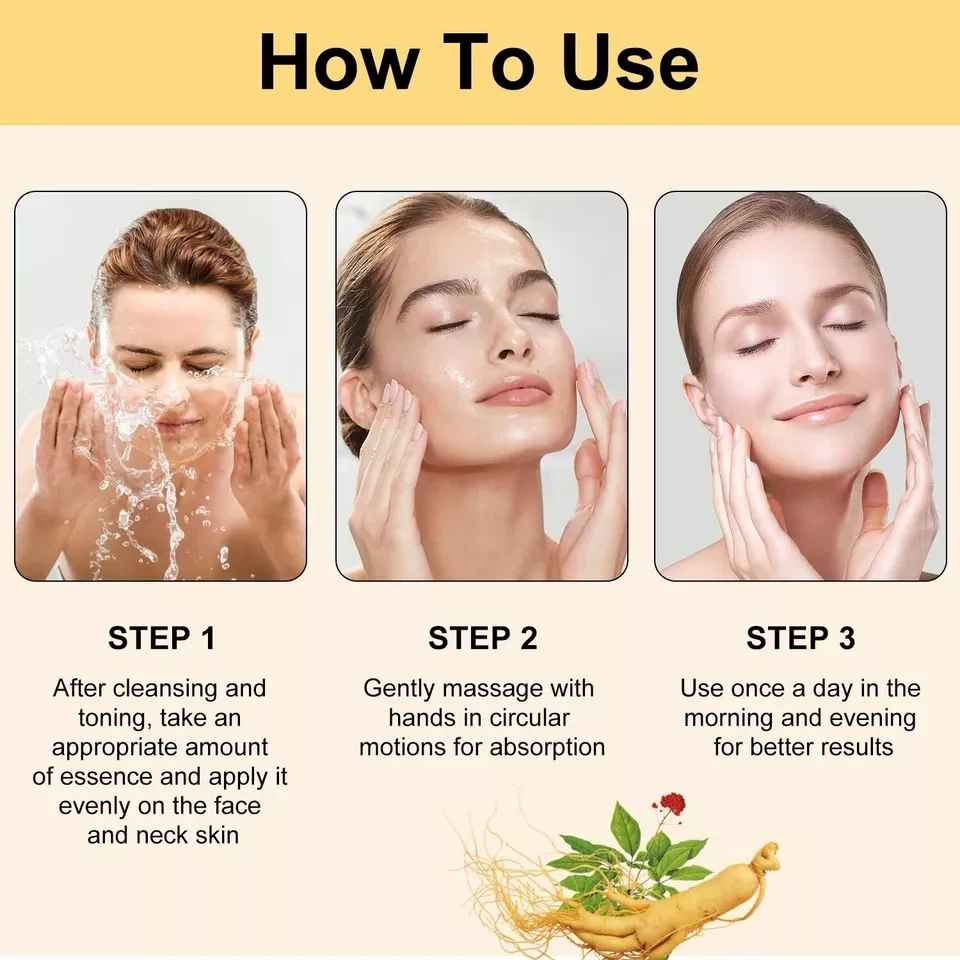 How To Use

STEP 1

After cleansing and toning, take an appropriate amount of essence and apply it evenly on the face and neck skin

STEP 2

Gently massage with hands in circular motions for absorption

STEP 3

Use once a day in the morning and evening for better results