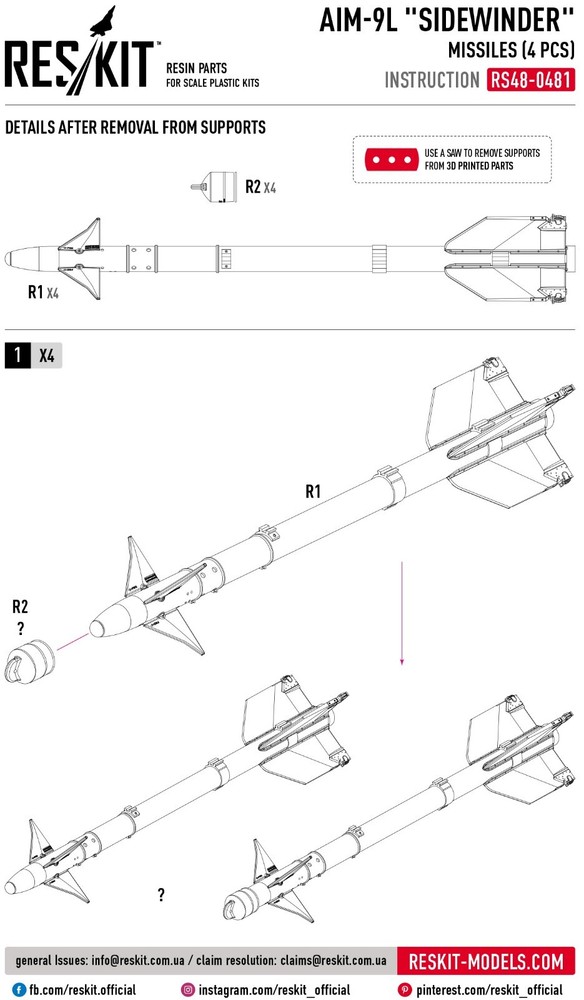 RES/KIT™
RESIN PARTS
FOR SCALE PLASTIC KITS

AIM-9L "SIDEWINDER"
MISSILES (4 PCS)
INSTRUCTION RS48-0481

DETAILS AFTER REMOVAL FROM SUPPORTS

USE A SAW TO REMOVE SUPPORTS FROM 3D PRINTED PARTS

R2 X4

R1 X4

1 X4

R1

R2
?

?

general Issues: info@reskit.com.ua / claim resolution: claims@reskit.com.ua
RESKIT-MODELS.COM

fb.com/reskit.official
instagram.com/reskit_official
pinterest.com/reskit_official