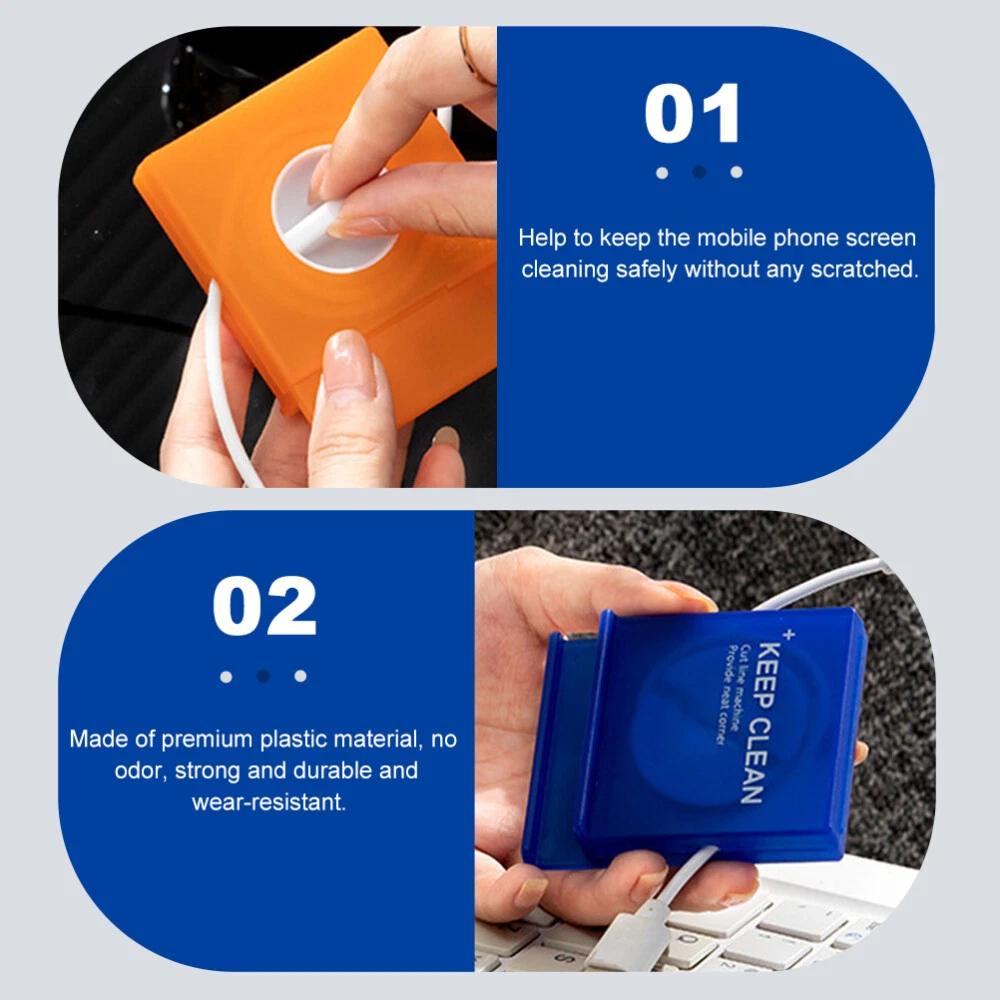 01

Help to keep the mobile phone screen cleaning safely without any scratched.

02

Made of premium plastic material, no odor, strong and durable and wear-resistant.

KEEP CLEAN
Cut line machine
Provide neat corner