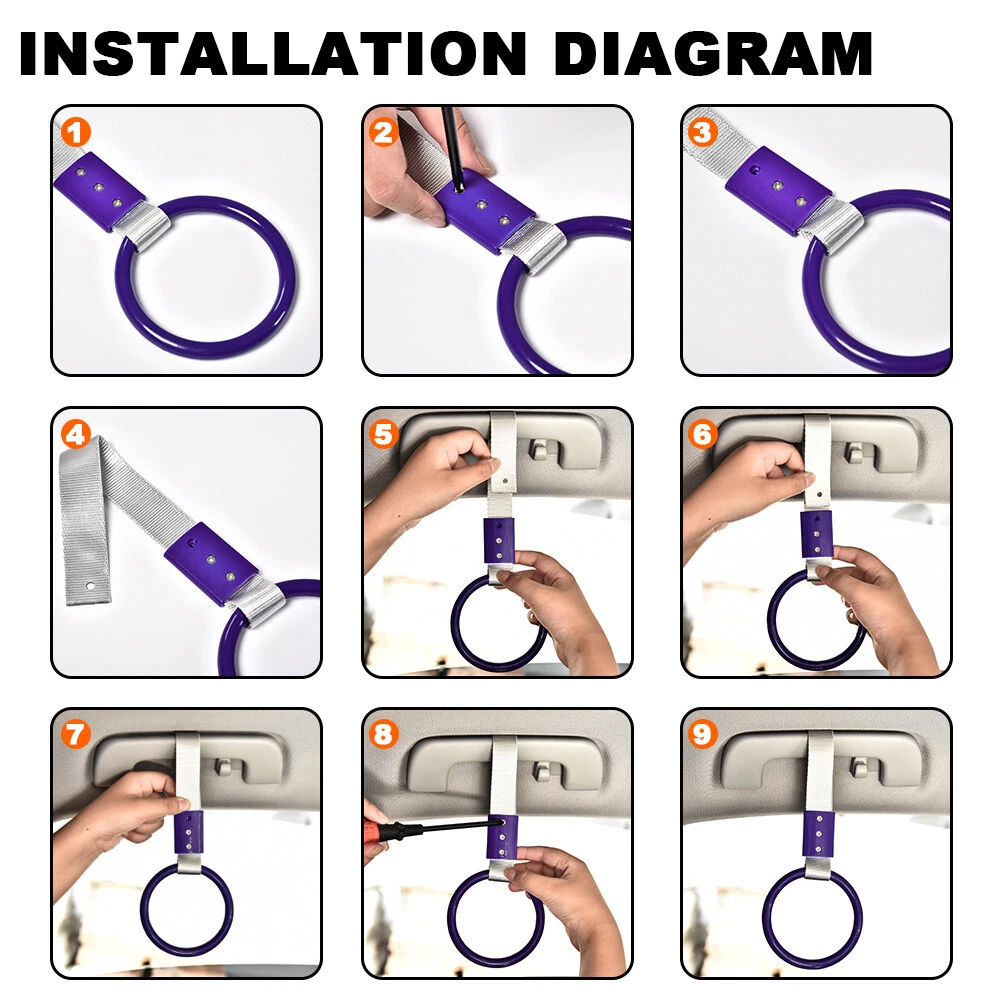 INSTALLATION DIAGRAM

1

2

3

4

5

6

7

8

9