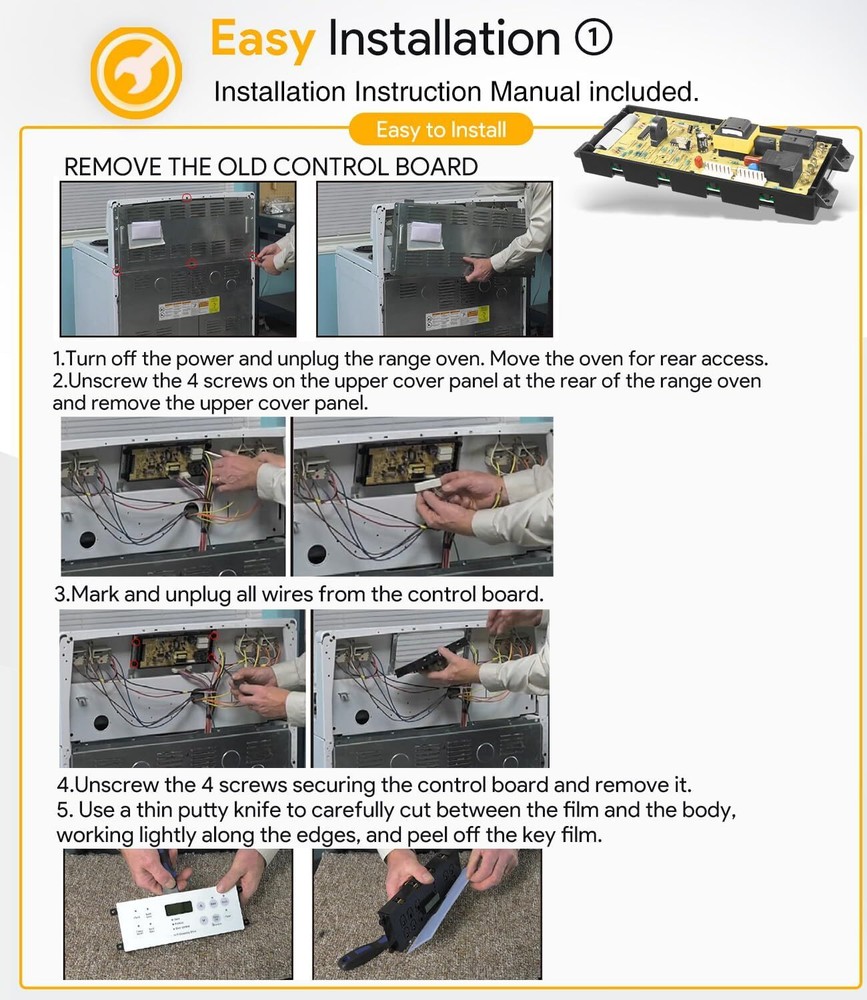 Easy Installation ①

Installation Instruction Manual included.

Easy to Install

REMOVE THE OLD CONTROL BOARD

1.Turn off the power and unplug the range oven. Move the oven for rear access.
2.Unscrew the 4 screws on the upper cover panel at the rear of the range oven and remove the upper cover panel.

3.Mark and unplug all wires from the control board.

4.Unscrew the 4 screws securing the control board and remove it.
5. Use a thin putty knife to carefully cut between the film and the body, working lightly along the edges, and peel off the key film.