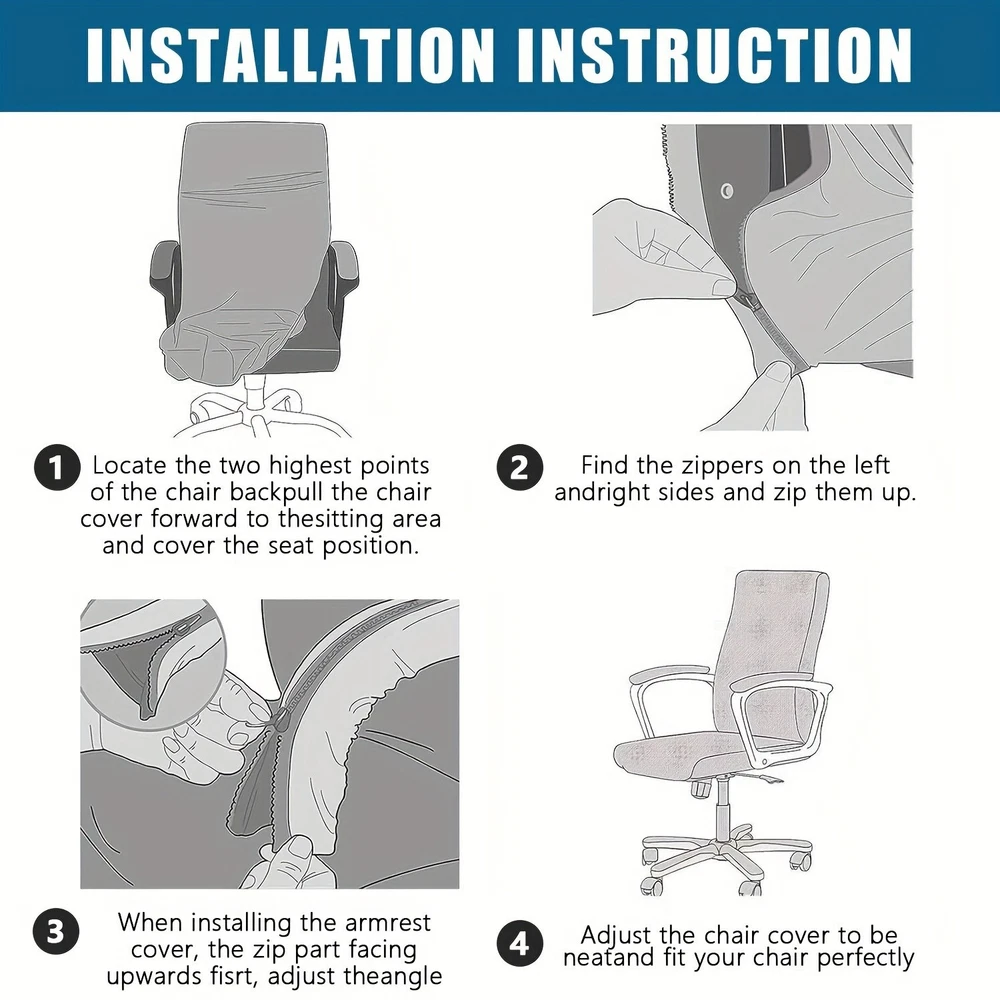 INSTALLATION INSTRUCTION

1 Locate the two highest points of the chair backpull the chair cover forward to thesitting area and cover the seat position.

2 Find the zippers on the left andright sides and zip them up.

3 When installing the armrest cover, the zip part facing upwards fisrt, adjust theangle

4 Adjust the chair cover to be neatand fit your chair perfectly