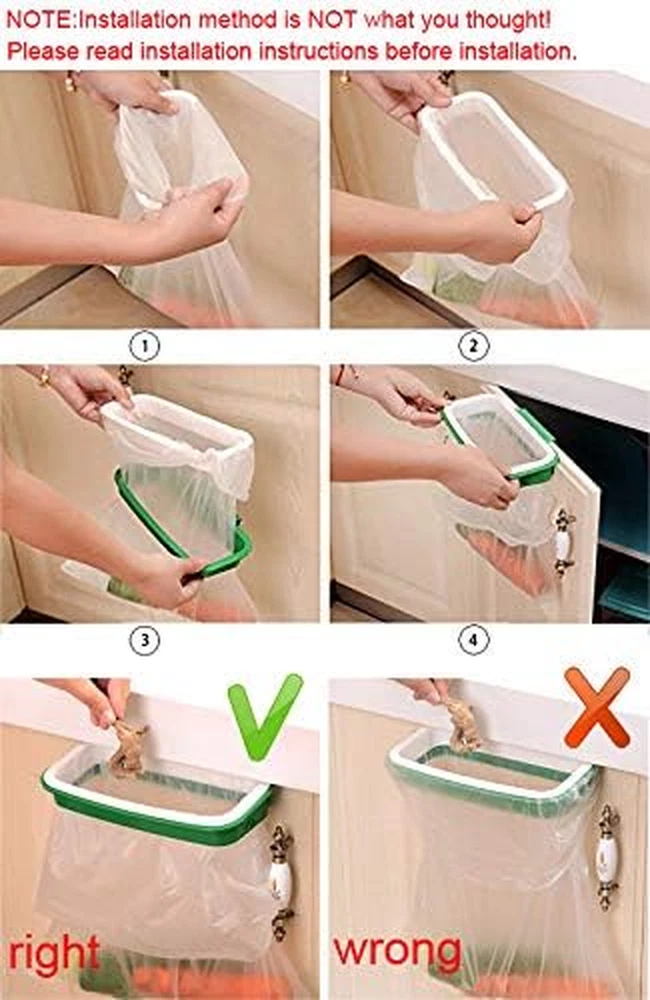 NOTE:Installation method is NOT what you thought!
Please read installation instructions before installation.

1

2

3

4

right

wrong