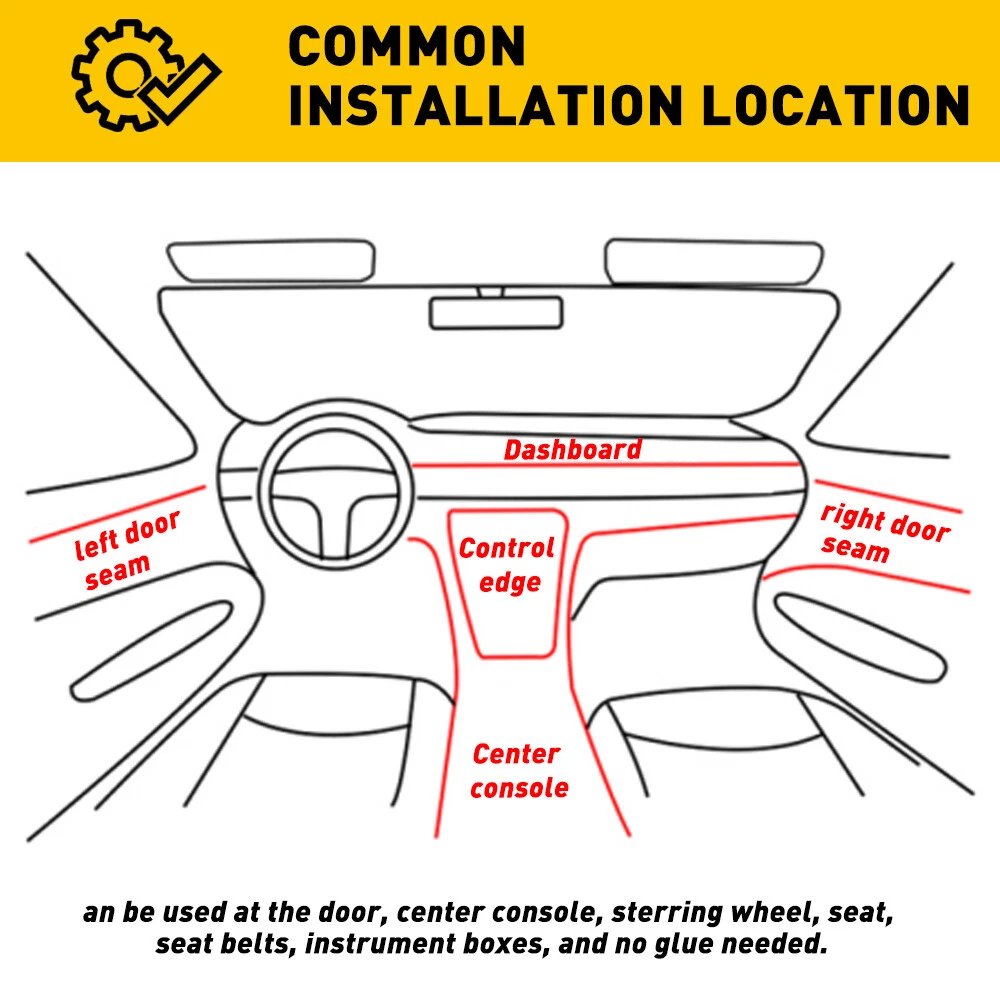 COMMON
INSTALLATION LOCATION

Dashboard

left door seam

Control edge

right door seam

Center console

an be used at the door, center console, sterring wheel, seat, seat belts, instrument boxes, and no glue needed.