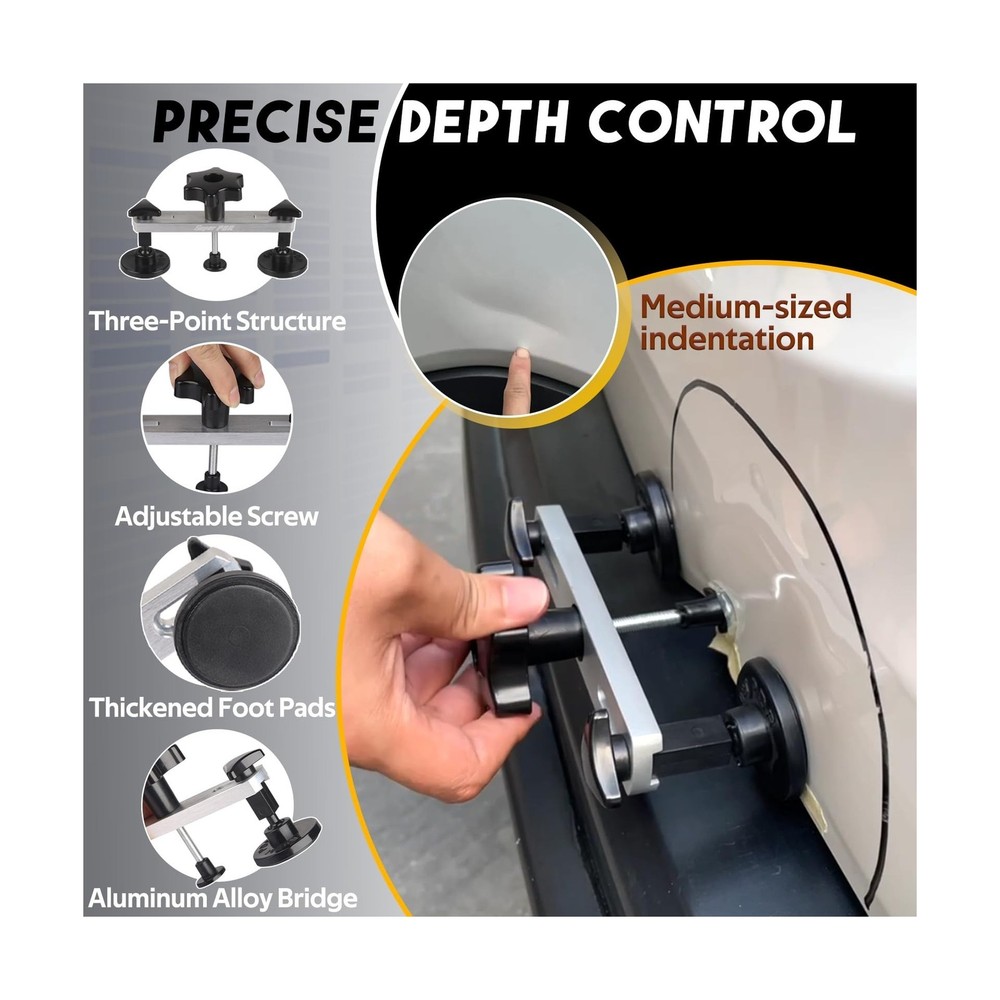 PRECISE DEPTH CONTROL

Three-Point Structure

Adjustable Screw

Thickened Foot Pads

Aluminum Alloy Bridge

Medium-sized indentation