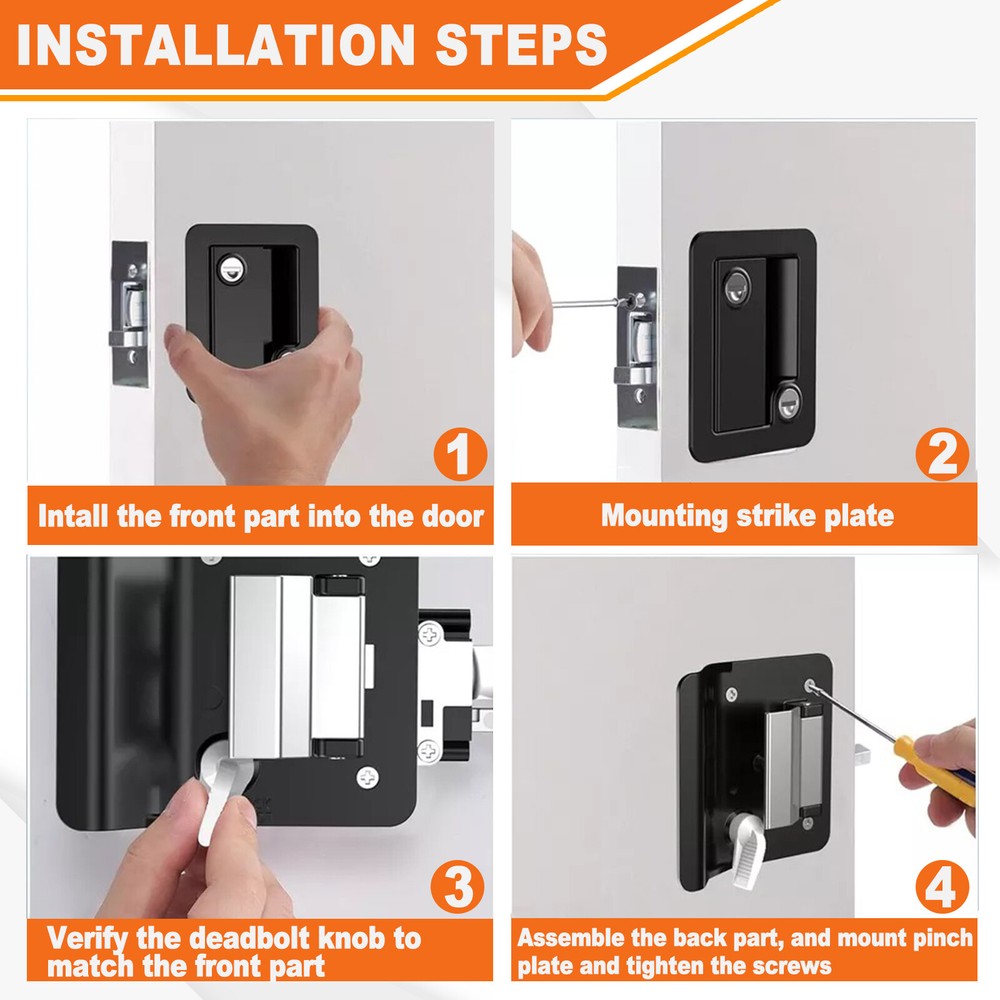 INSTALLATION STEPS

1

Intall the front part into the door

2

Mounting strike plate

3

Verify the deadbolt knob to match the front part

4

Assemble the back part, and mount pinch plate and tighten the screws