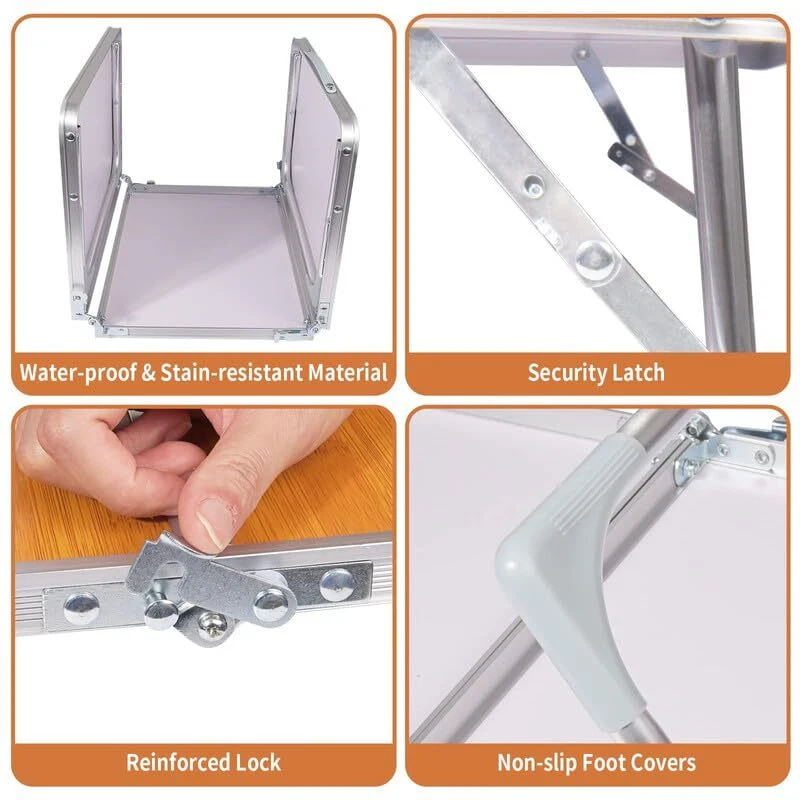 Water-proof & Stain-resistant Material

Security Latch

Reinforced Lock

Non-slip Foot Covers