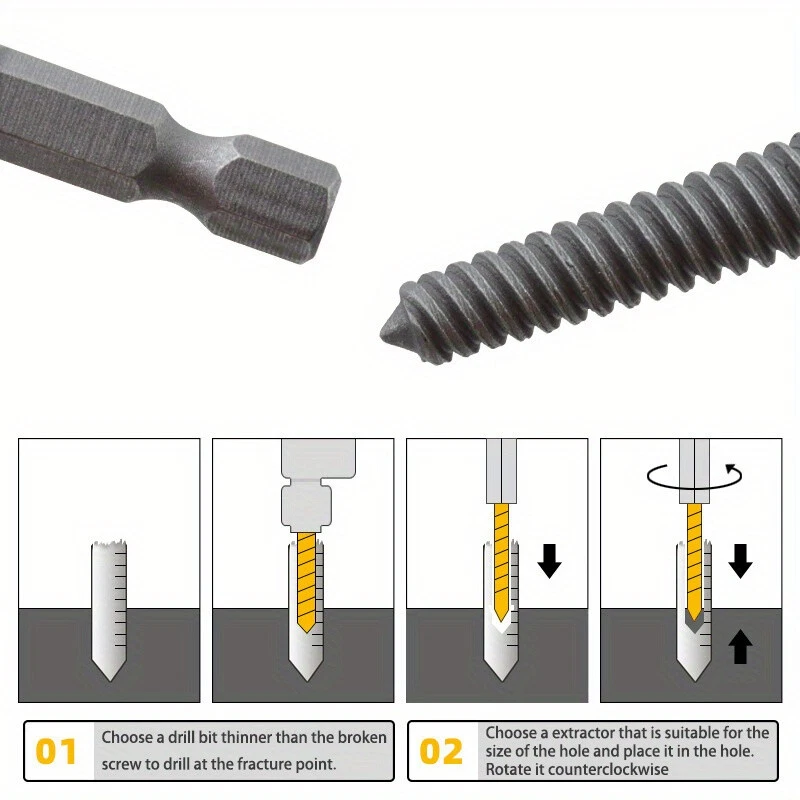 01 Choose a drill bit thinner than the broken screw to drill at the fracture point.

02 Choose a extractor that is suitable for the size of the hole and place it in the hole. Rotate it counterclockwise