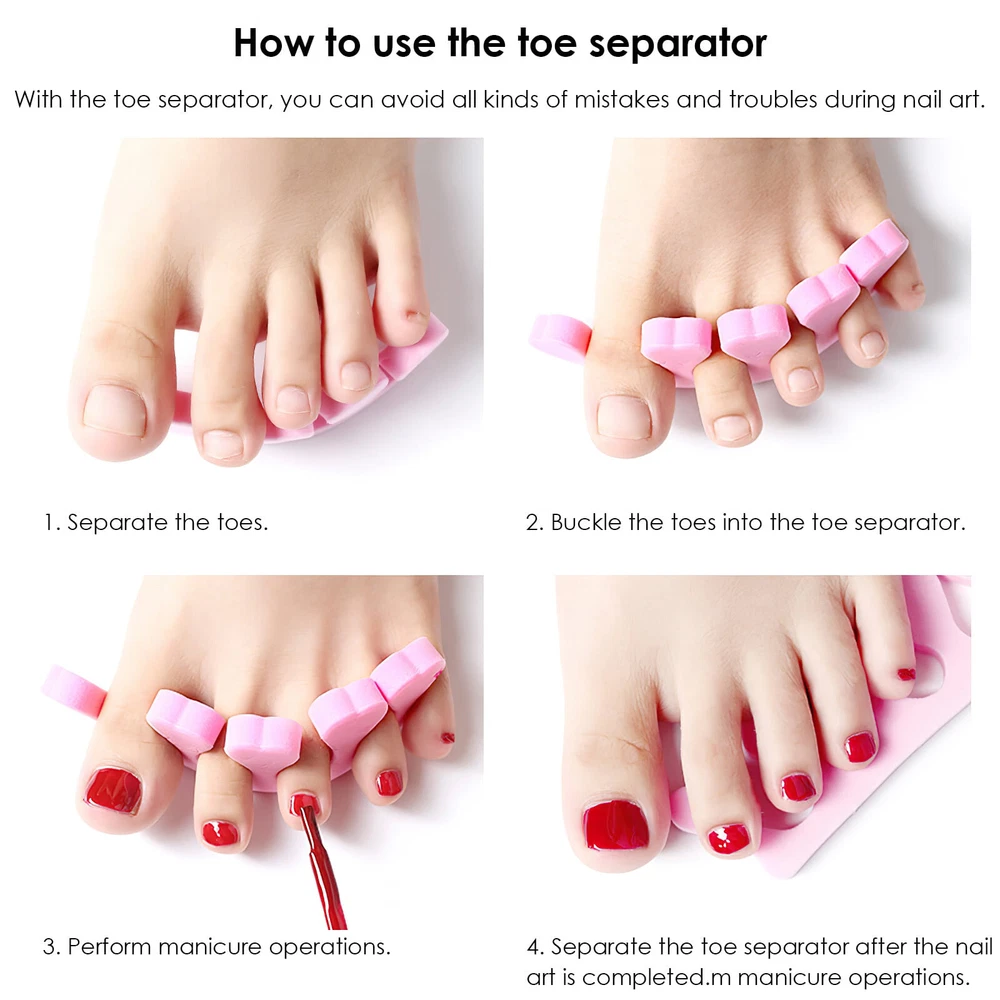 How to use the toe separator

With the toe separator, you can avoid all kinds of mistakes and troubles during nail art.

1. Separate the toes.

2. Buckle the toes into the toe separator.

3. Perform manicure operations.

4. Separate the toe separator after the nail art is completed.m manicure operations.