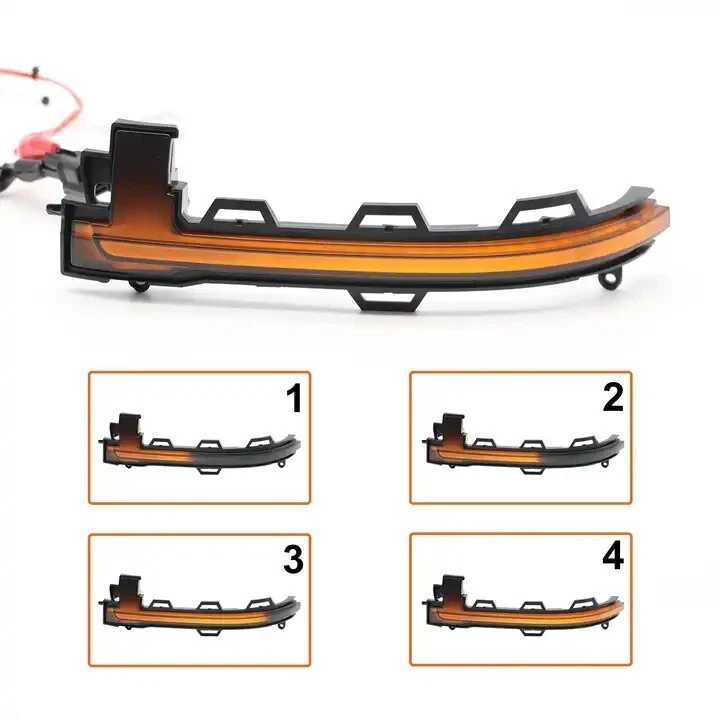 1
2
3
4