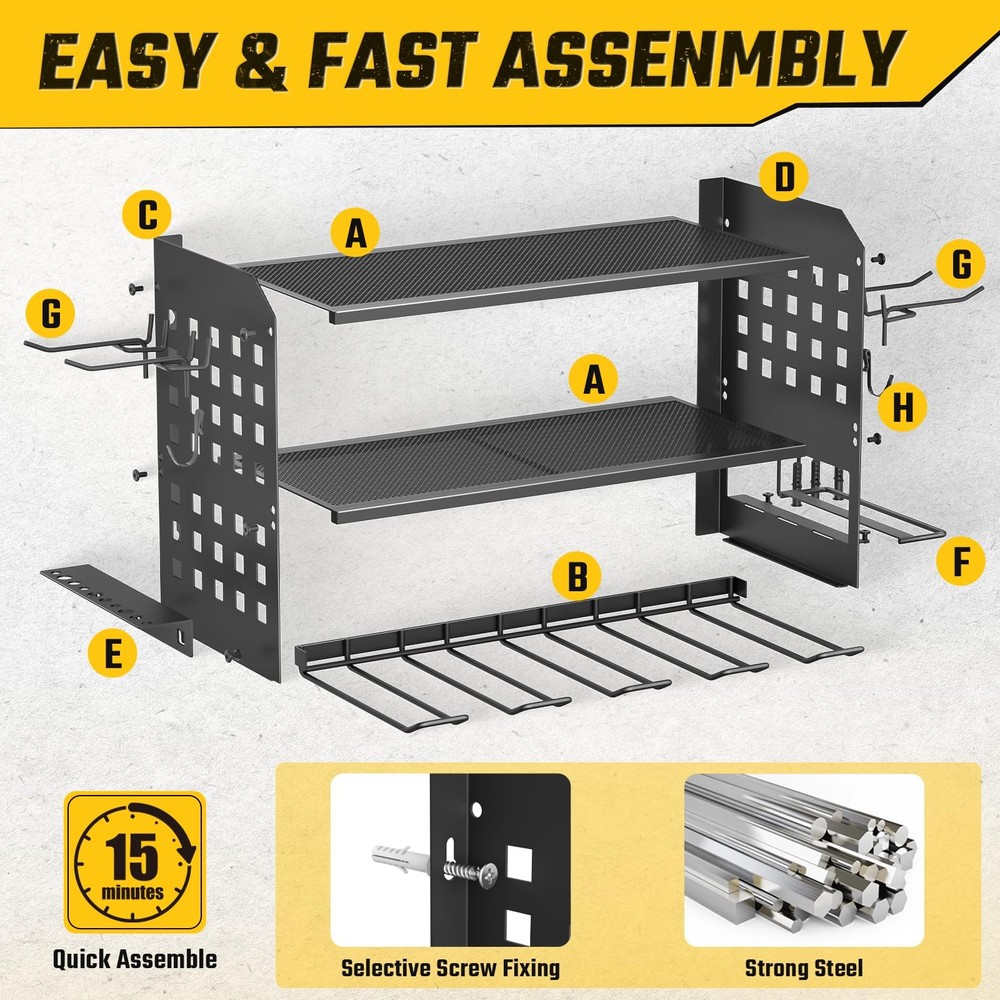 EASY & FAST ASSENMBLY

C
A
D
G
G
A
H
F
B
E

15
minutes

Quick Assemble

Selective Screw Fixing

Strong Steel