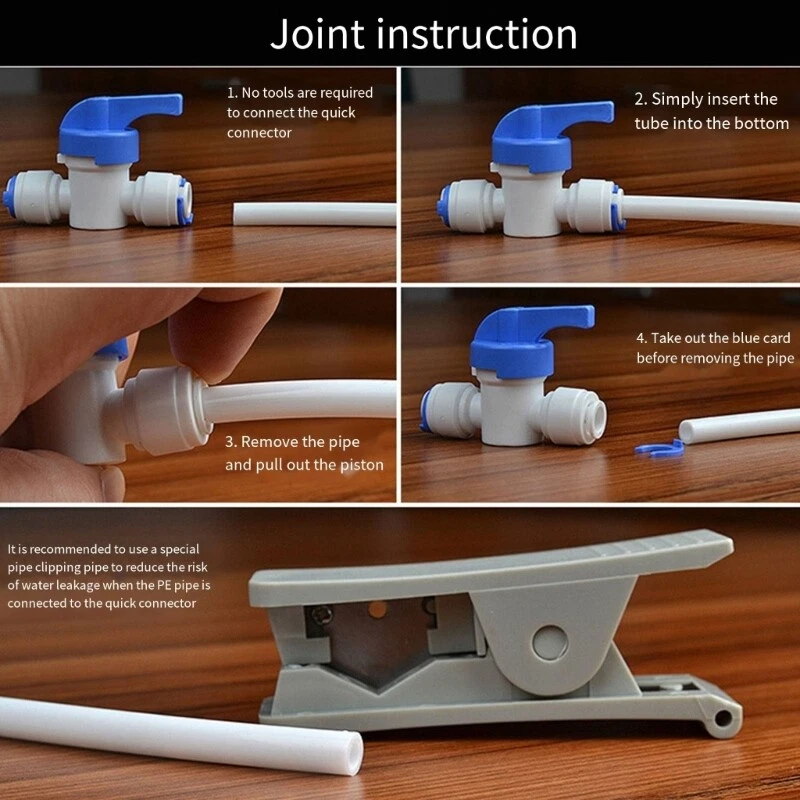 Joint instruction

1. No tools are required to connect the quick connector

2. Simply insert the tube into the bottom

3. Remove the pipe and pull out the piston

4. Take out the blue card before removing the pipe

It is recommended to use a special pipe clipping pipe to reduce the risk of water leakage when the PE pipe is connected to the quick connector