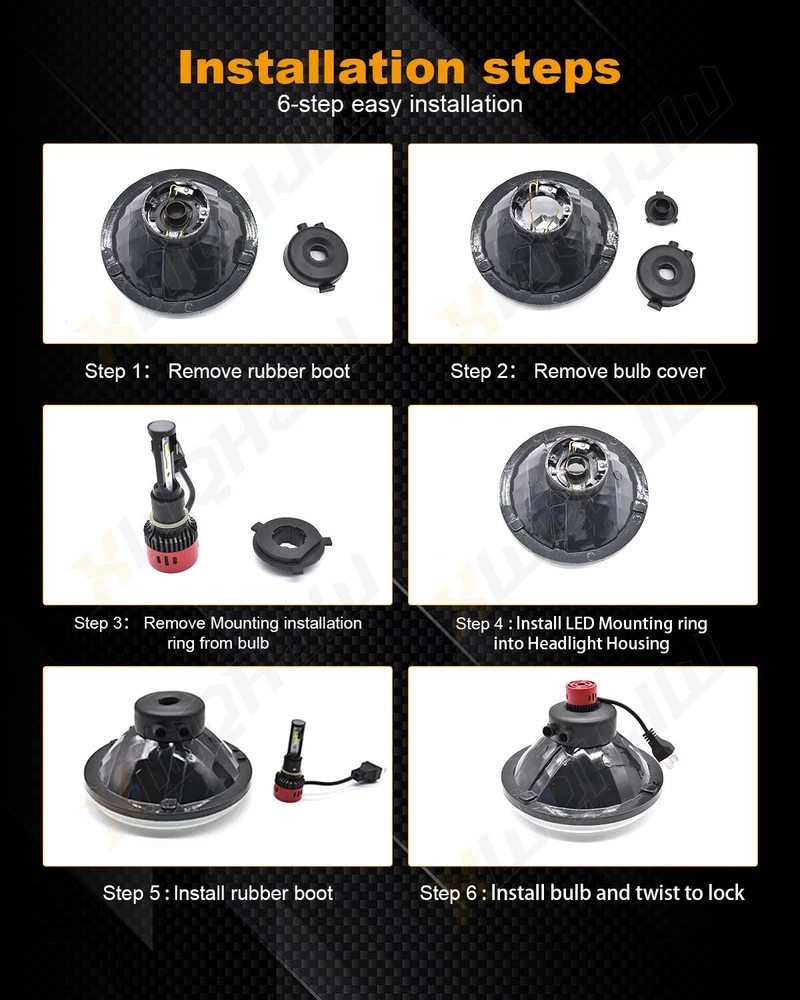 Installation steps
6-step easy installation

Step 1： Remove rubber boot

Step 2： Remove bulb cover

Step 3： Remove Mounting installation ring from bulb

Step 4 : Install LED Mounting ring into Headlight Housing

Step 5 : Install rubber boot

Step 6 : Install bulb and twist to lock