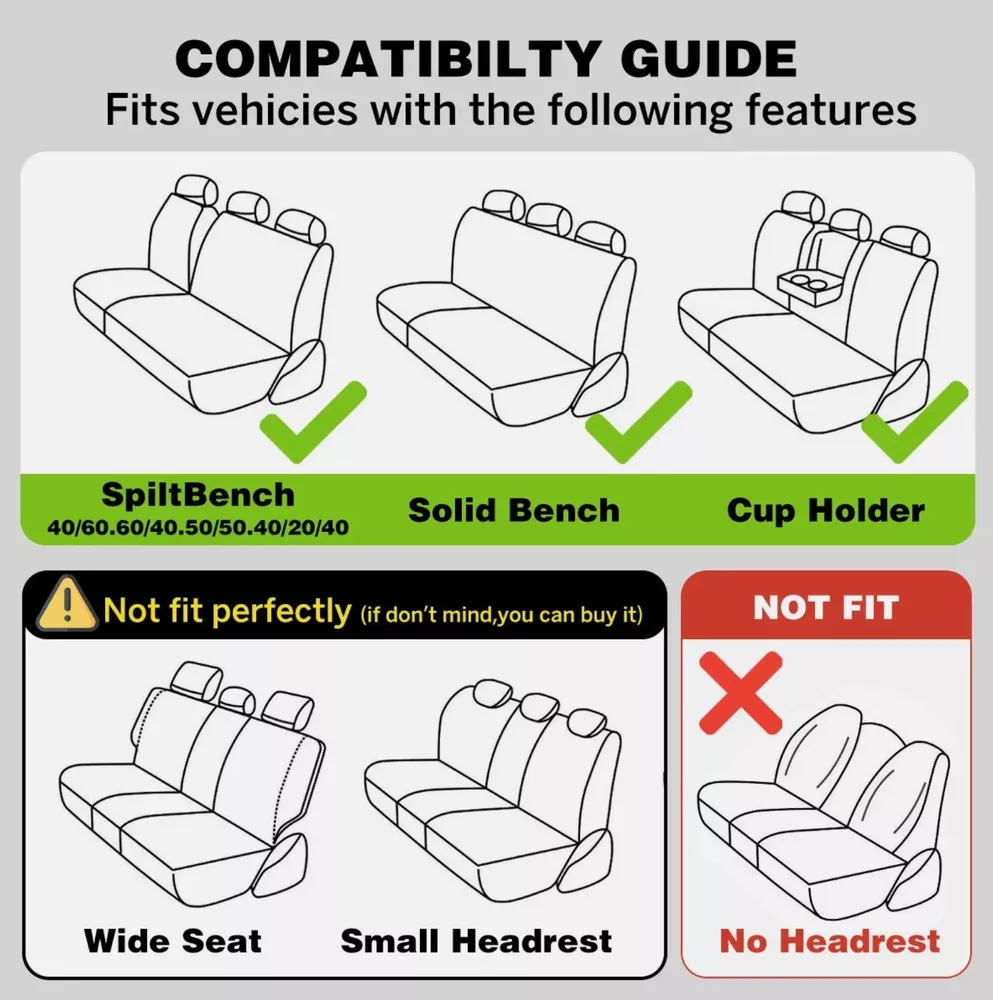 COMPATIBILTY GUIDE
Fits vehicies with the following features

SpiltBench
40/60.60/40.50/50.40/20/40

Solid Bench

Cup Holder

Not fit perfectly (if don't mind,you can buy it)

Wide Seat

Small Headrest

NOT FIT

No Headrest