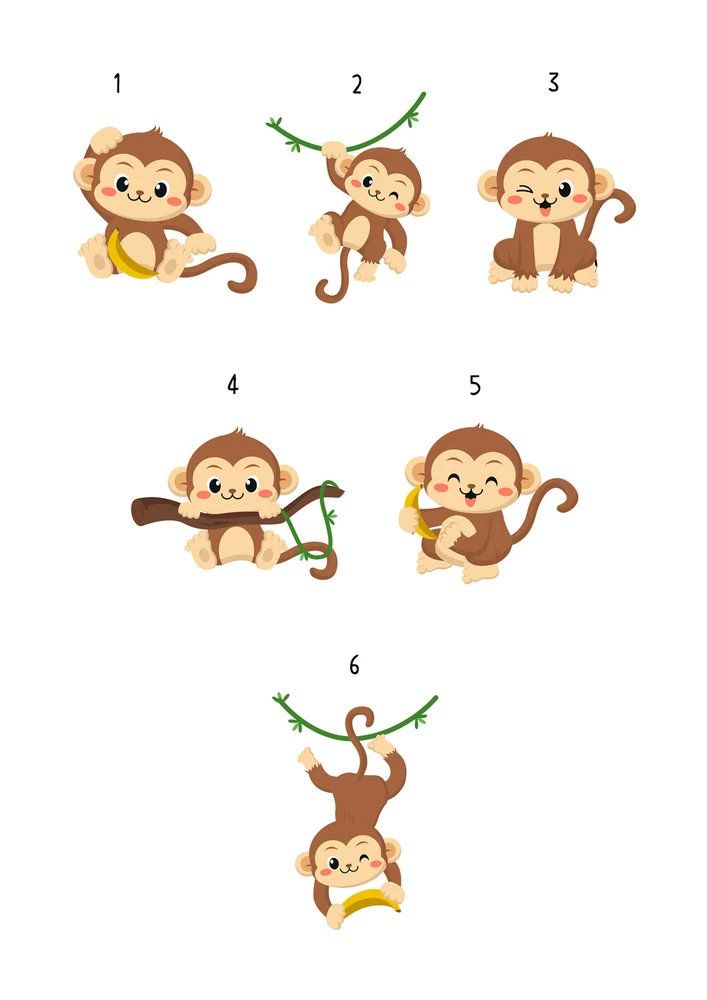 1

2

3

4

5

6