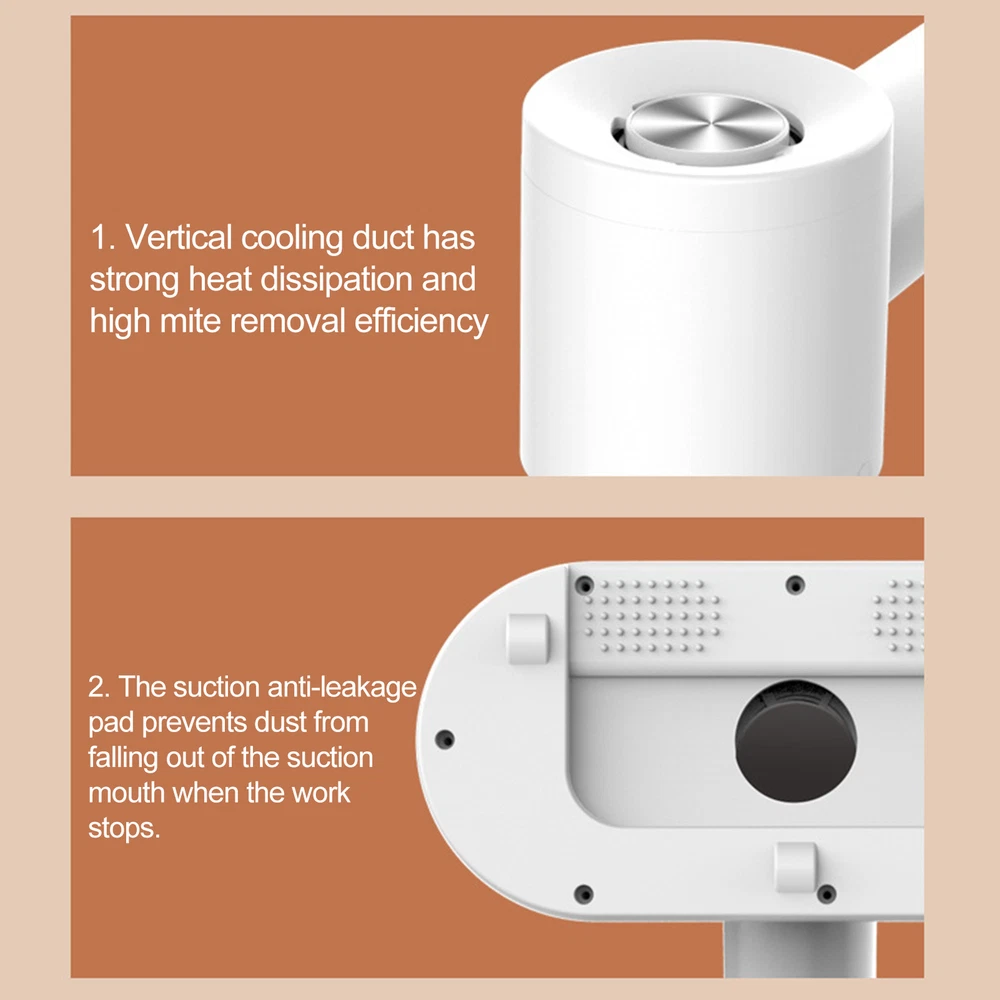 1. Vertical cooling duct has strong heat dissipation and high mite removal efficiency

2. The suction anti-leakage pad prevents dust from falling out of the suction mouth when the work stops.