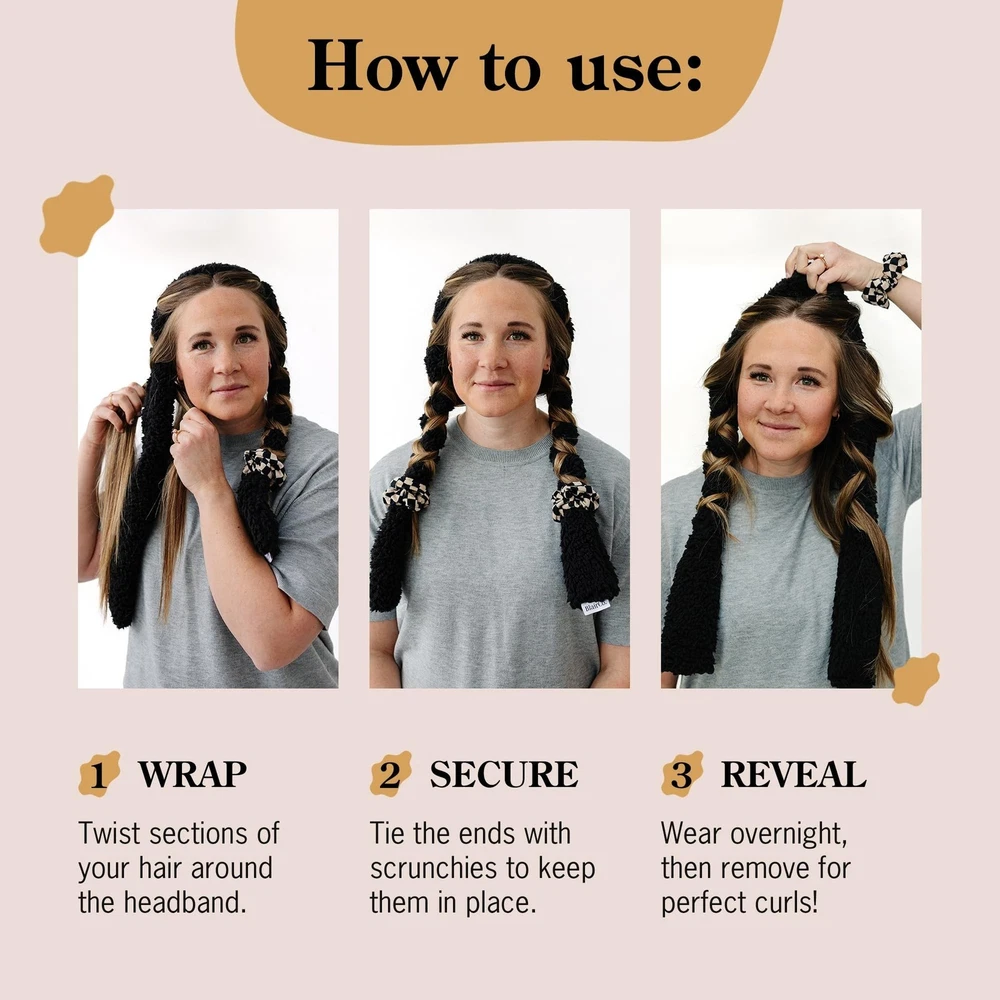 How to use:

1 WRAP

Twist sections of your hair around the headband.

2 SECURE

Tie the ends with scrunchies to keep them in place.

3 REVEAL

Wear overnight, then remove for perfect curls!