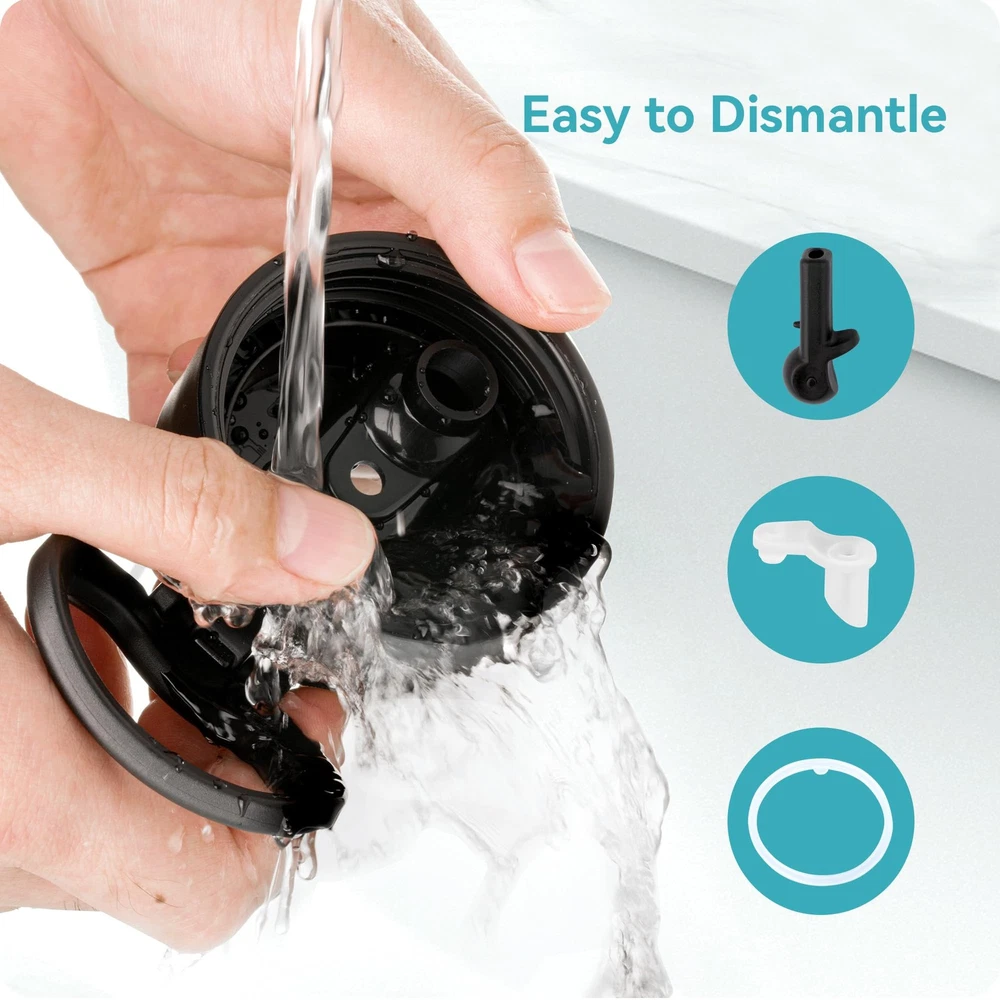 Easy to Dismantle