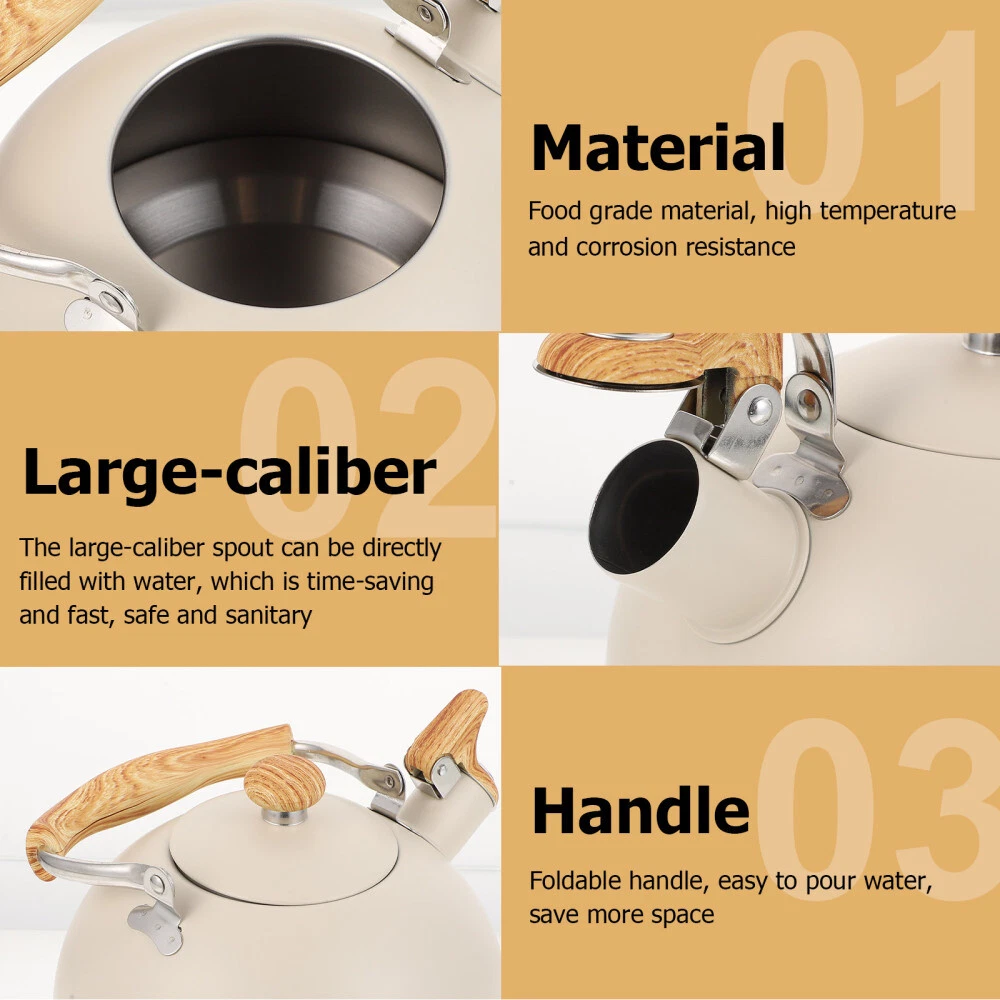 01

Material

Food grade material, high temperature and corrosion resistance

02

Large-caliber

The large-caliber spout can be directly filled with water, which is time-saving and fast, safe and sanitary

03

Handle

Foldable handle, easy to pour water, save more space