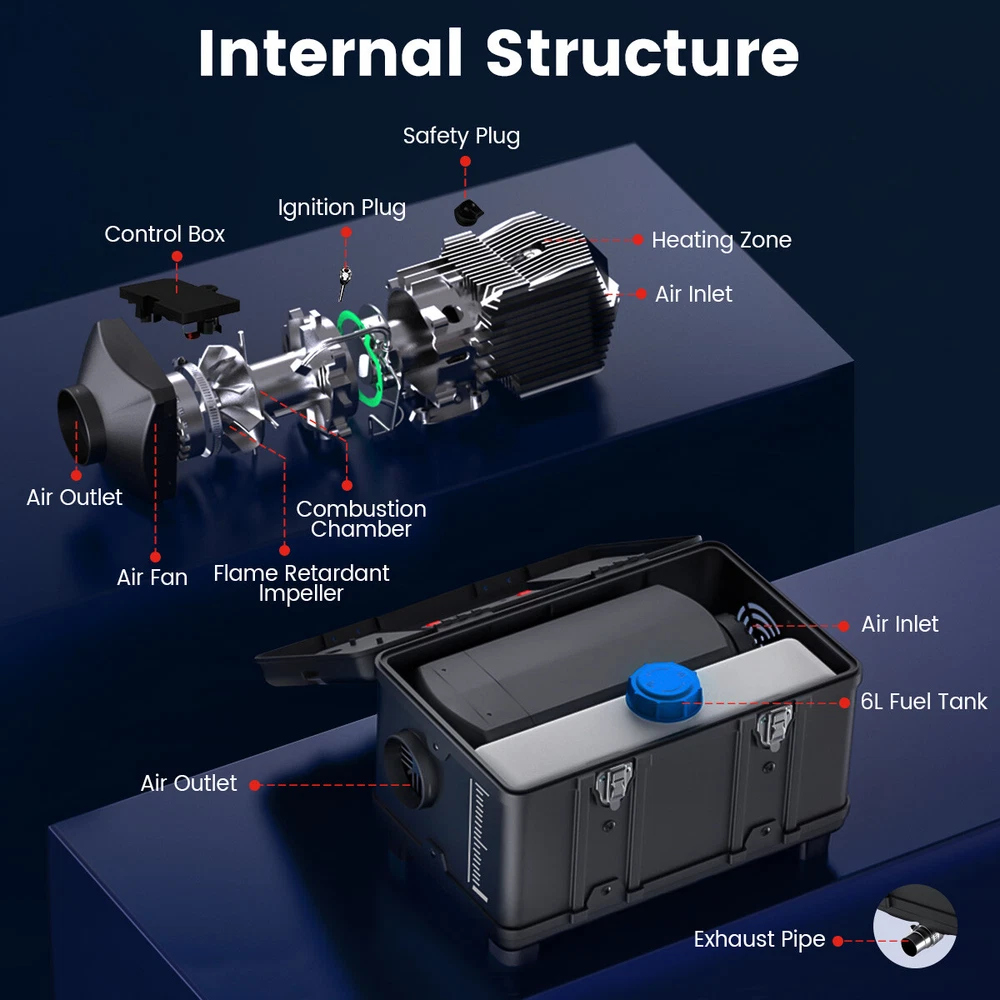 Internal Structure

Safety Plug

Ignition Plug

Control Box

Heating Zone

Air Inlet

Air Outlet

Combustion Chamber

Air Fan

Flame Retardant Impeller

Air Inlet

6L Fuel Tank

Air Outlet

Exhaust Pipe