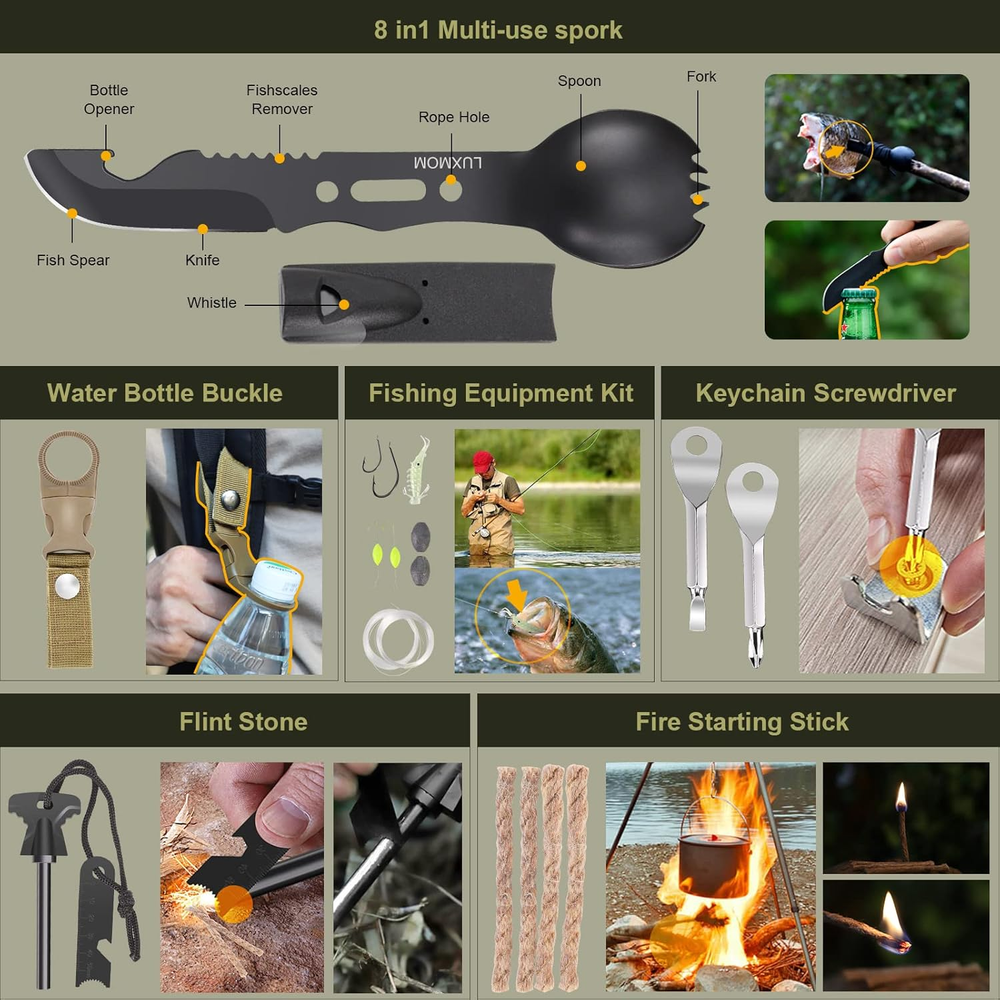 8 in1 Multi-use spork

Bottle Opener

Fishscales Remover

Rope Hole

Spoon

Fork

LUXMOM

Fish Spear

Knife

Whistle

Water Bottle Buckle

Fishing Equipment Kit

Keychain Screwdriver

Flint Stone

Fire Starting Stick