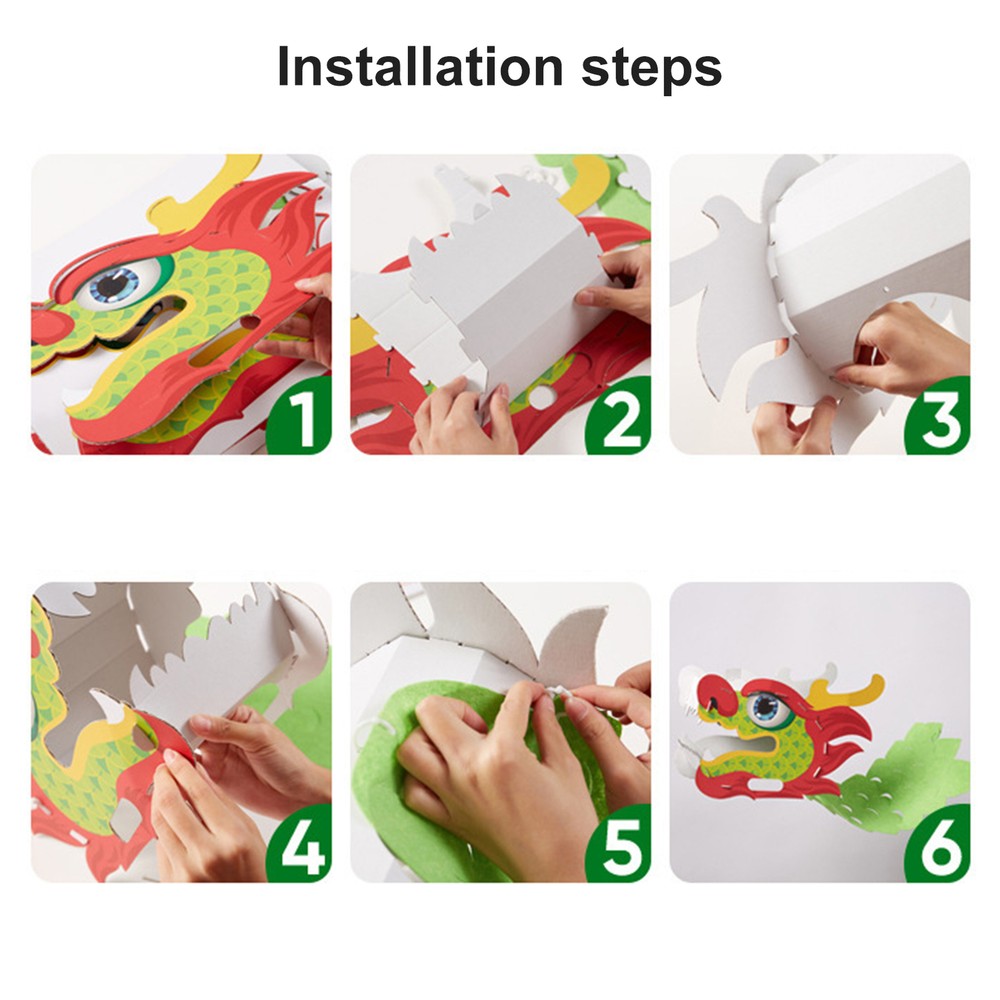 Installation steps

1

2

3

4

5

6