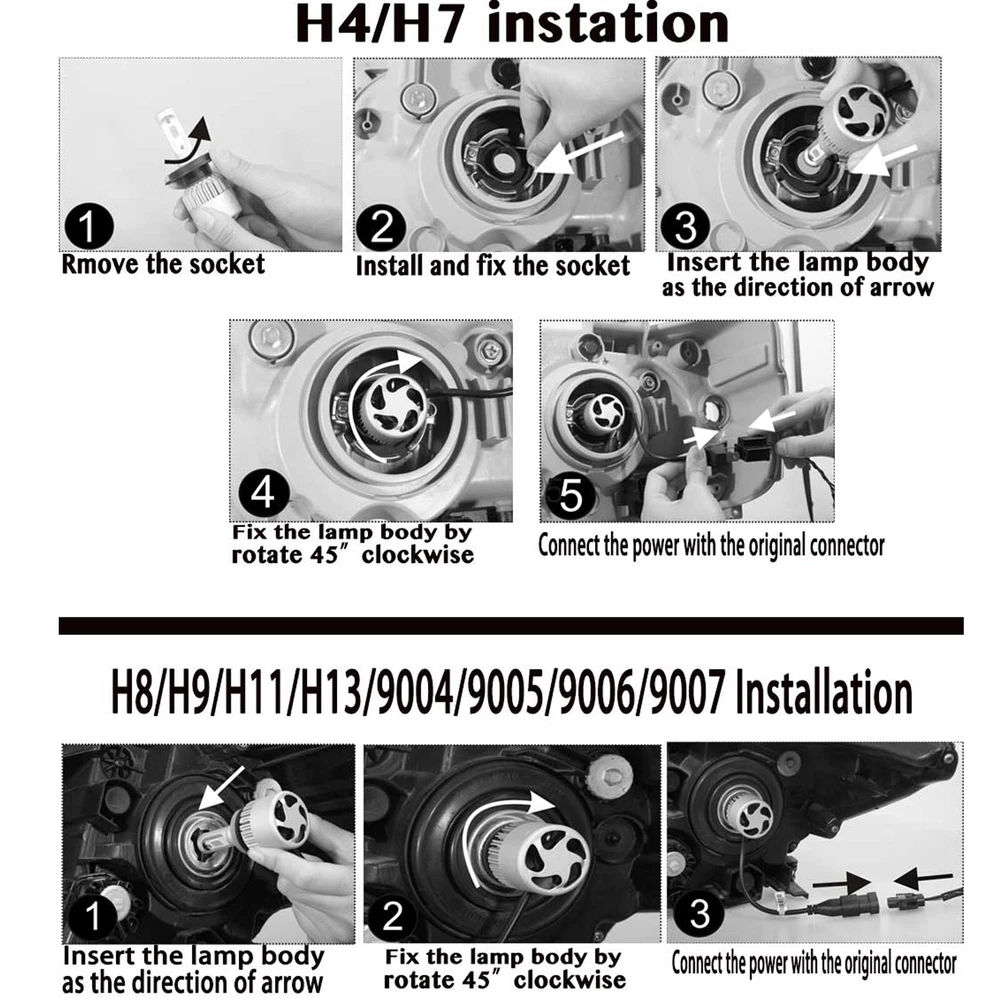 H4/H7 instation

1
Rmove the socket

2
Install and fix the socket

3
Insert the lamp body as the direction of arrow

4
Fix the lamp body by rotate 45″ clockwise

5
Connect the power with the original connector

H8/H9/H11/H13/9004/9005/9006/9007 Installation

1
Insert the lamp body as the direction of arrow

2
Fix the lamp body by rotate 45″ clockwise

3
Connect the power with the original connector