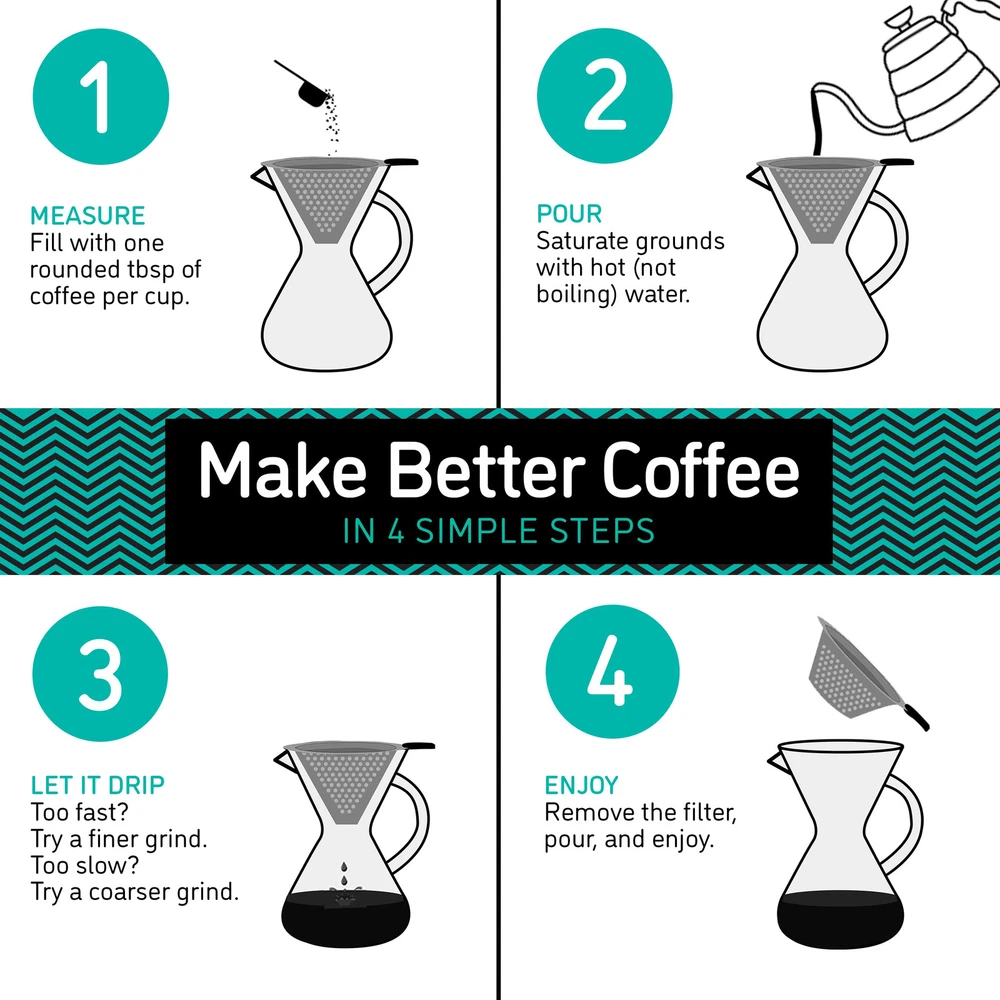 1

MEASURE
Fill with one rounded tbsp of coffee per cup.

2

POUR
Saturate grounds with hot (not boiling) water.

Make Better Coffee
IN 4 SIMPLE STEPS

3

LET IT DRIP
Too fast?
Try a finer grind.
Too slow?
Try a coarser grind.

4

ENJOY
Remove the filter, pour, and enjoy.