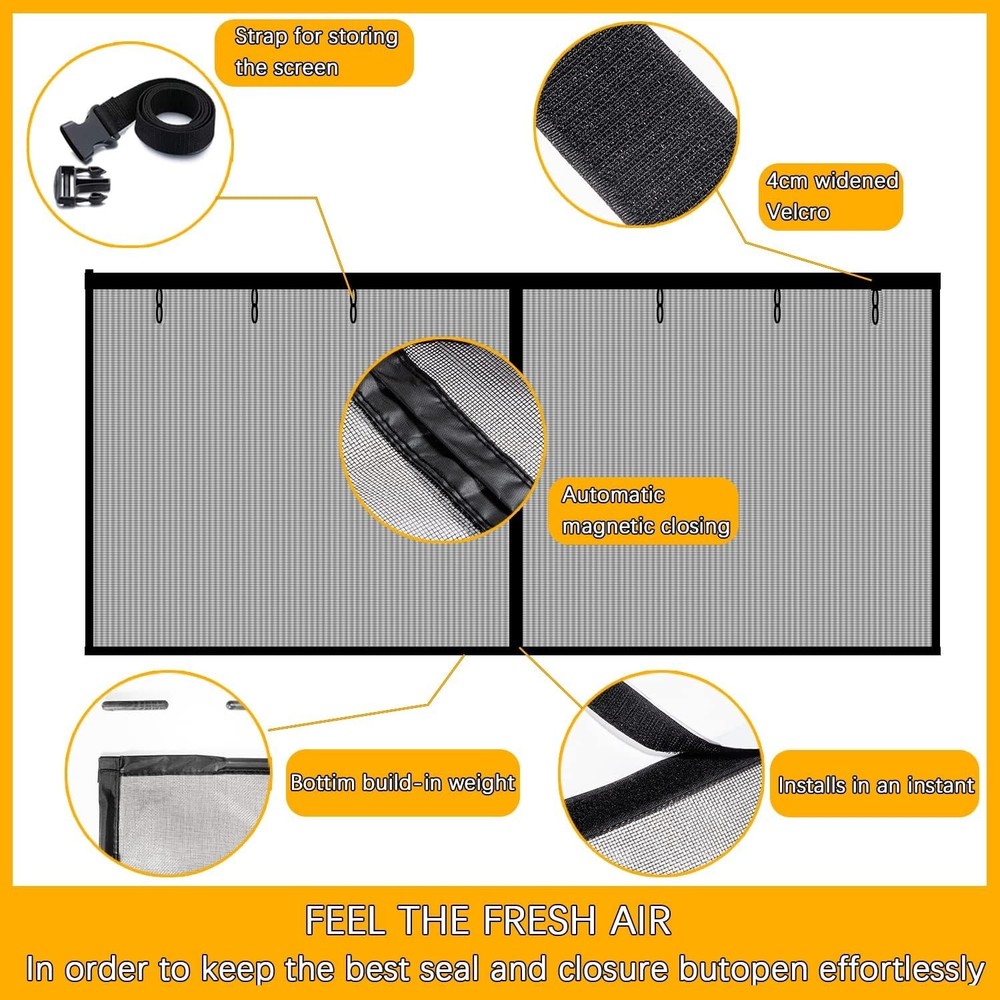 Strap for storing the screen

4cm widened Velcro

Automatic magnetic closing

Bottim build-in weight

Installs in an instant

FEEL THE FRESH AIR

In order to keep the best seal and closure butopen effortlessly